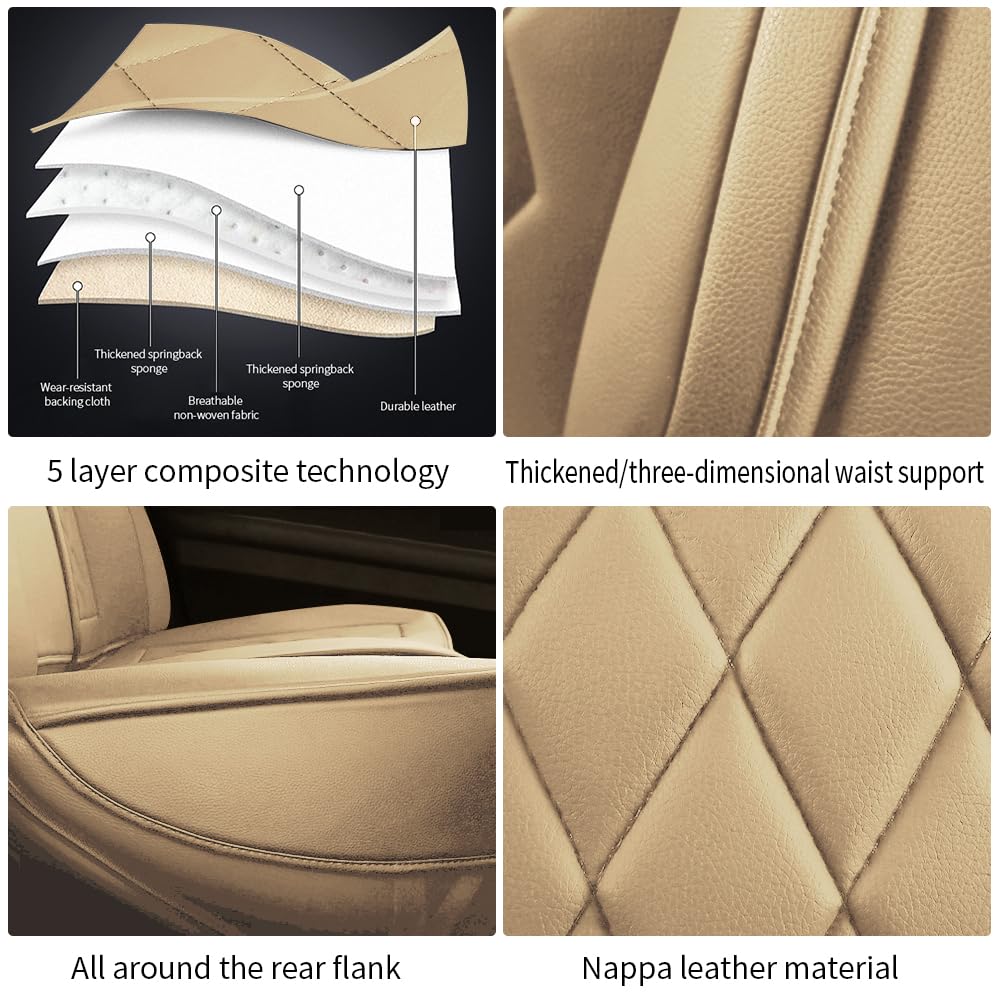 Wear-resistant backing cloth

Thickened springback sponge

Breathable non-woven fabric

Thickened springback sponge

Durable leather

5 layer composite technology

Thickened/three-dimensional waist support

All around the rear flank

Nappa leather material