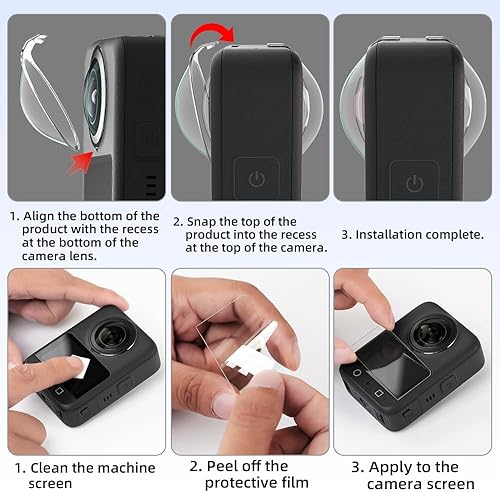 1. Align the bottom of the product with the recess at the bottom of the camera lens.

2. Snap the top of the product into the recess at the top of the camera.

3. Installation complete.

1. Clean the machine screen

2. Peel off the protective film

3. Apply to the camera screen