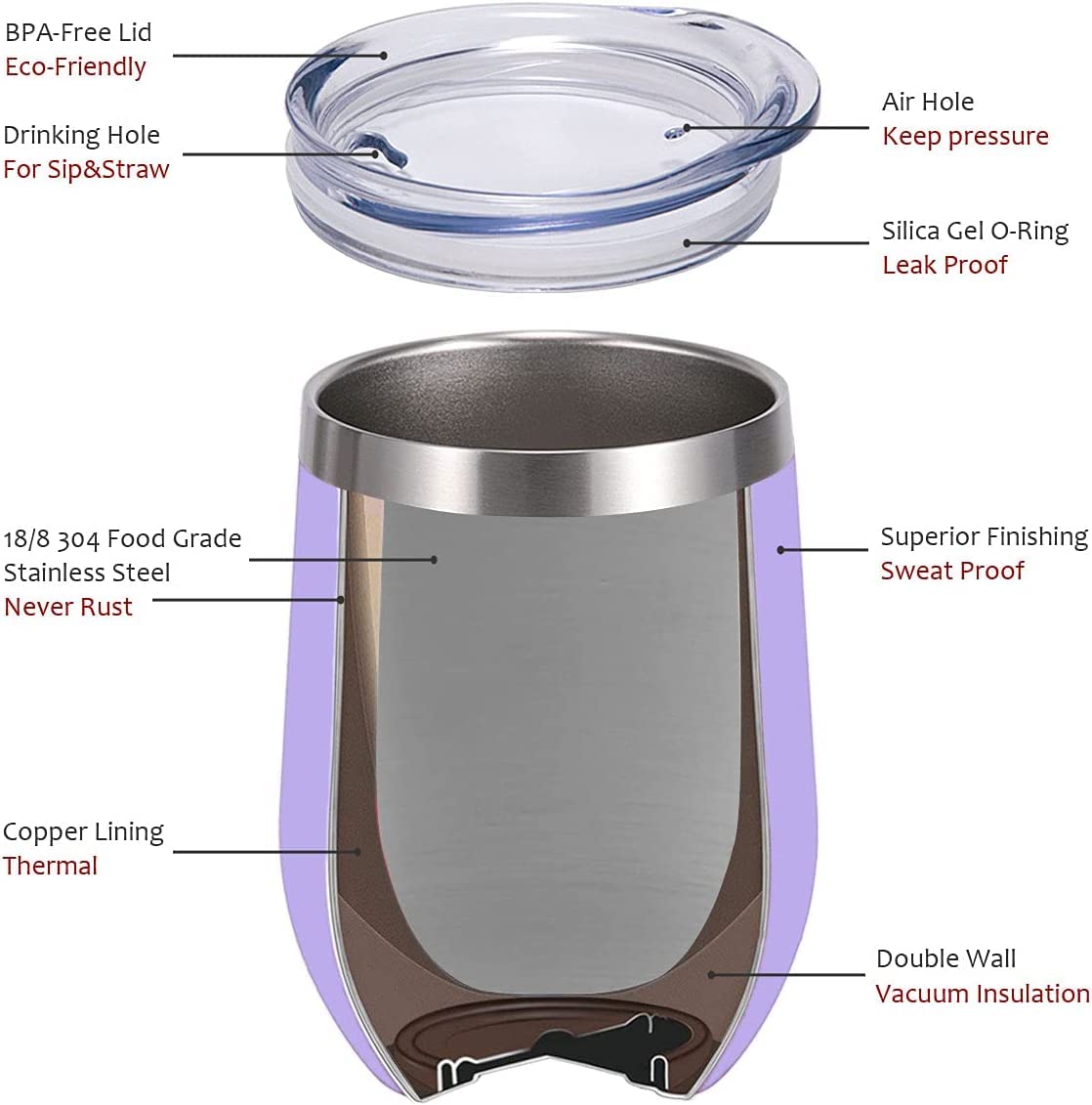 BPA-Free Lid
Eco-Friendly

Drinking Hole
For Sip&Straw

Air Hole
Keep pressure

Silica Gel O-Ring
Leak Proof

18/8 304 Food Grade
Stainless Steel
Never Rust

Superior Finishing
Sweat Proof

Copper Lining
Thermal

Double Wall
Vacuum Insulation