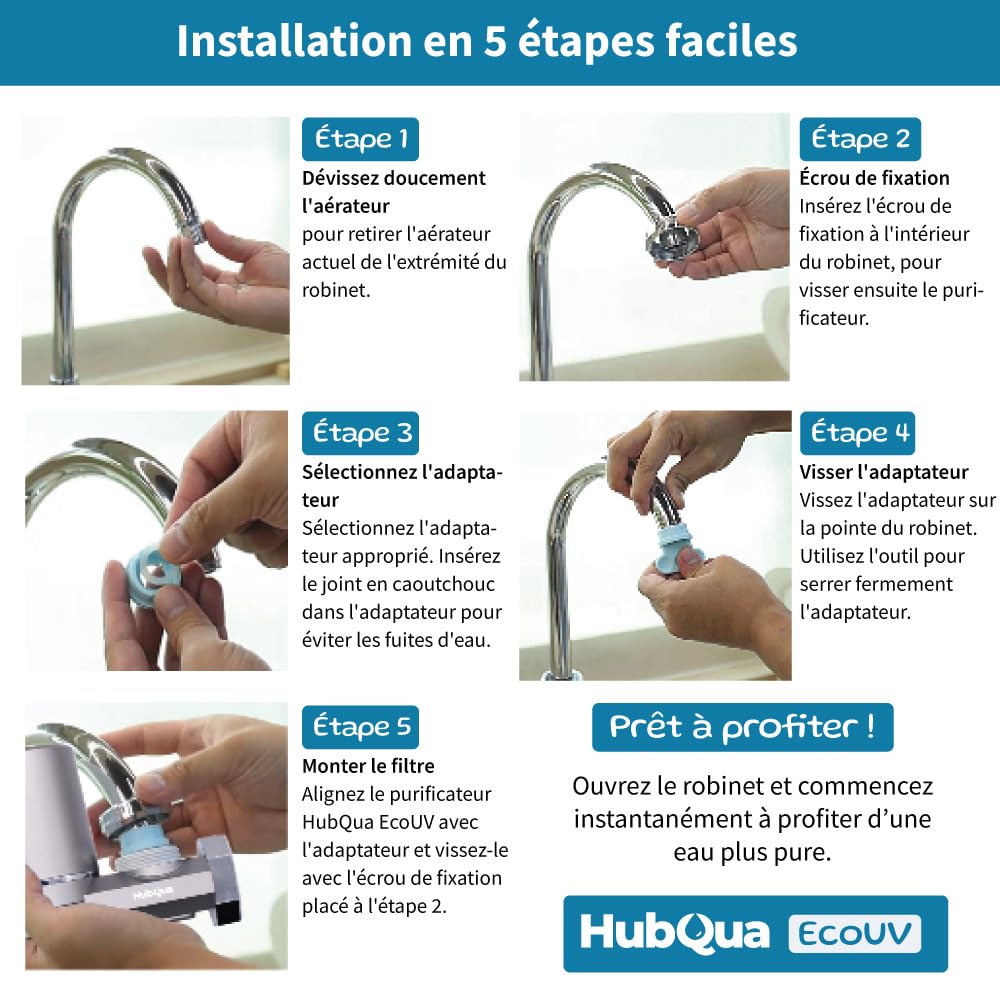 Installation en 5 étapes faciles

Étape 1

Dévissez doucement l'aérateur pour retirer l'aérateur actuel de l'extrémité du robinet.

Étape 2

Écrou de fixation Insérez l'écrou de fixation à l'intérieur du robinet, pour visser ensuite le purificateur.

Étape 3

Sélectionnez l'adaptateur Sélectionnez l'adaptateur approprié. Insérez le joint en caoutchouc dans l'adaptateur pour éviter les fuites d'eau.

Étape 4

Visser l'adaptateur Vissez l'adaptateur sur la pointe du robinet. Utilisez l'outil pour serrer fermement l'adaptateur.

Étape 5

Monter le filtre Alignez le purificateur HubQua EcoUV avec l'adaptateur et vissez-le avec l'écrou de fixation placé à l'étape 2.

HubQua

Prêt à profiter !

Ouvrez le robinet et commencez instantanément à profiter d'une eau plus pure.

HubQua EcoUV