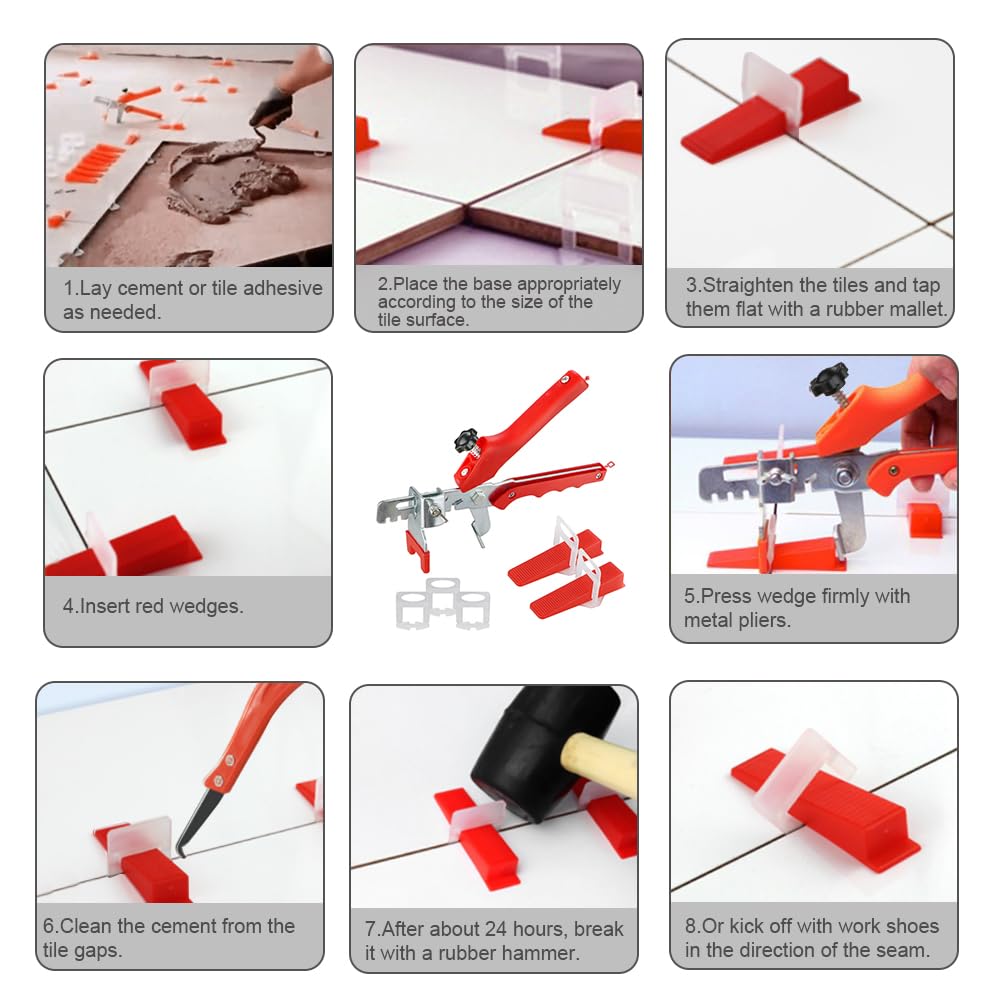 1.Lay cement or tile adhesive as needed.

2.Place the base appropriately according to the size of the tile surface.

3.Straighten the tiles and tap them flat with a rubber mallet.

4.Insert red wedges.

5.Press wedge firmly with metal pliers.

6.Clean the cement from the tile gaps.

7.After about 24 hours, break it with a rubber hammer.

8.Or kick off with work shoes in the direction of the seam.