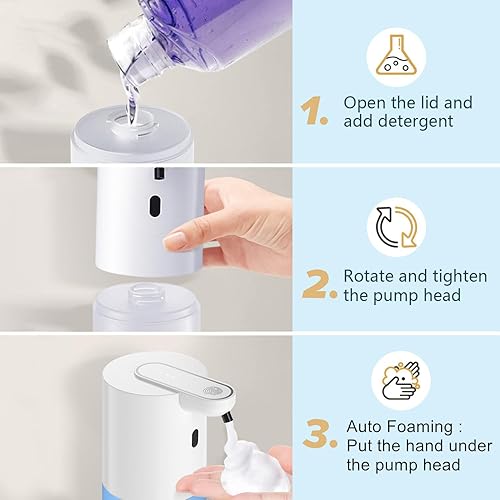 1. Open the lid and add detergent

2. Rotate and tighten the pump head

3. Auto Foaming : Put the hand under the pump head