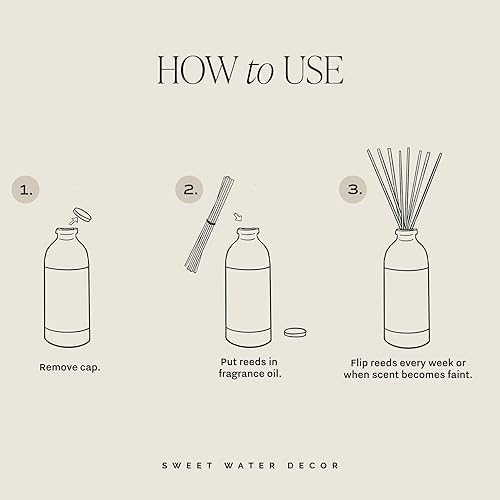 HOW to USE

1.

Remove cap.

2.

Put reeds in fragrance oil.

3.

Flip reeds every week or when scent becomes faint.

SWEET WATER DECOR