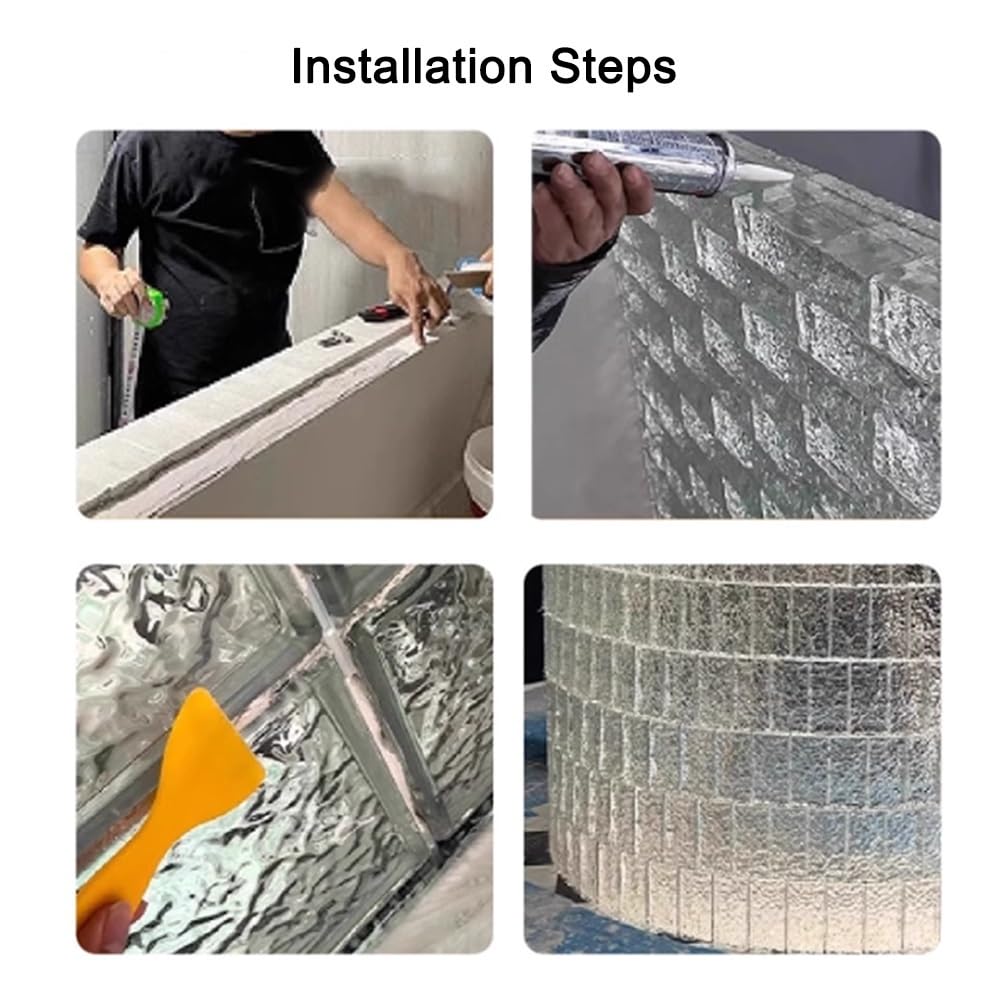 Installation Steps