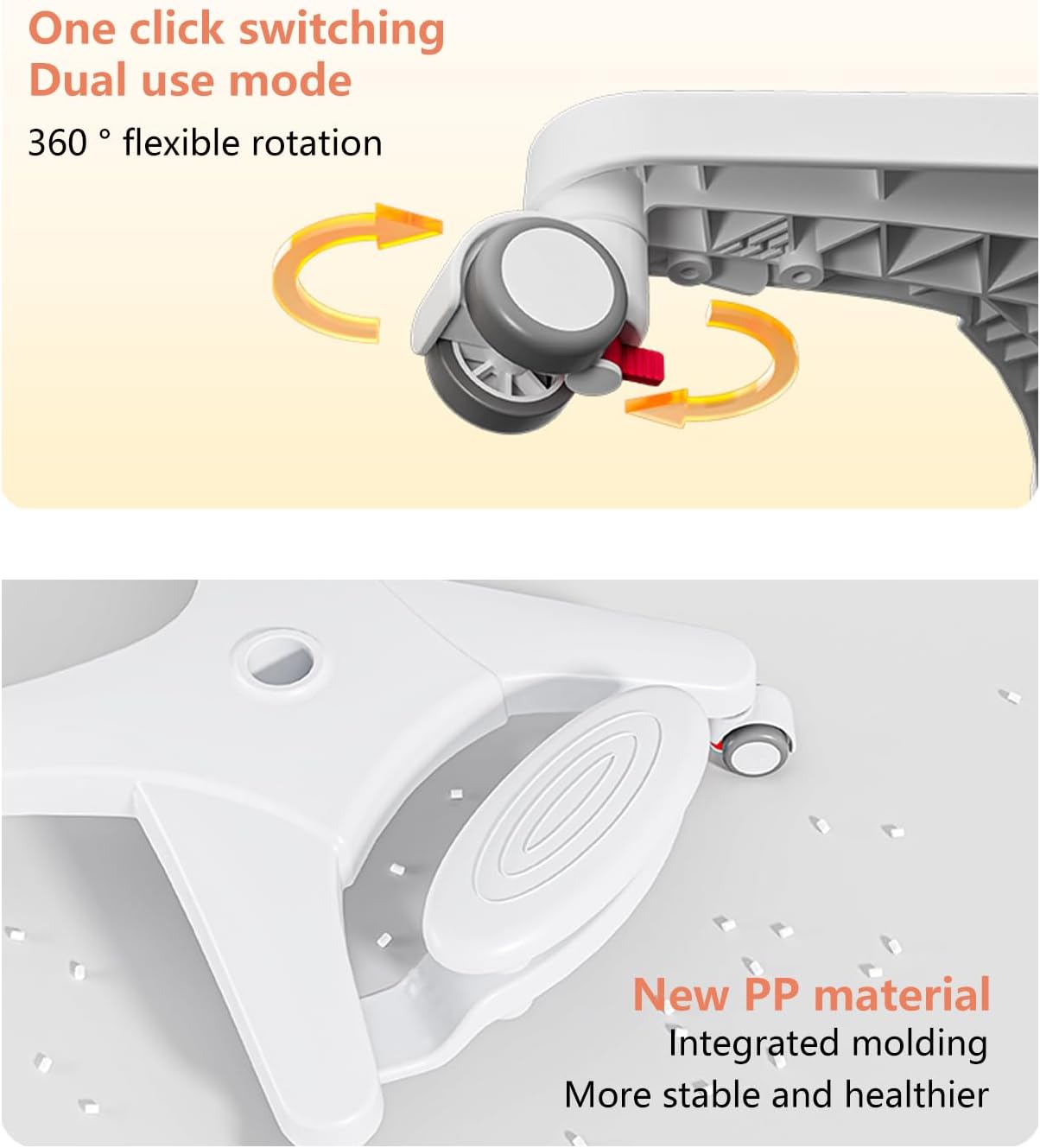 One click switching
Dual use mode

360 ° flexible rotation

New PP material

Integrated molding

More stable and healthier