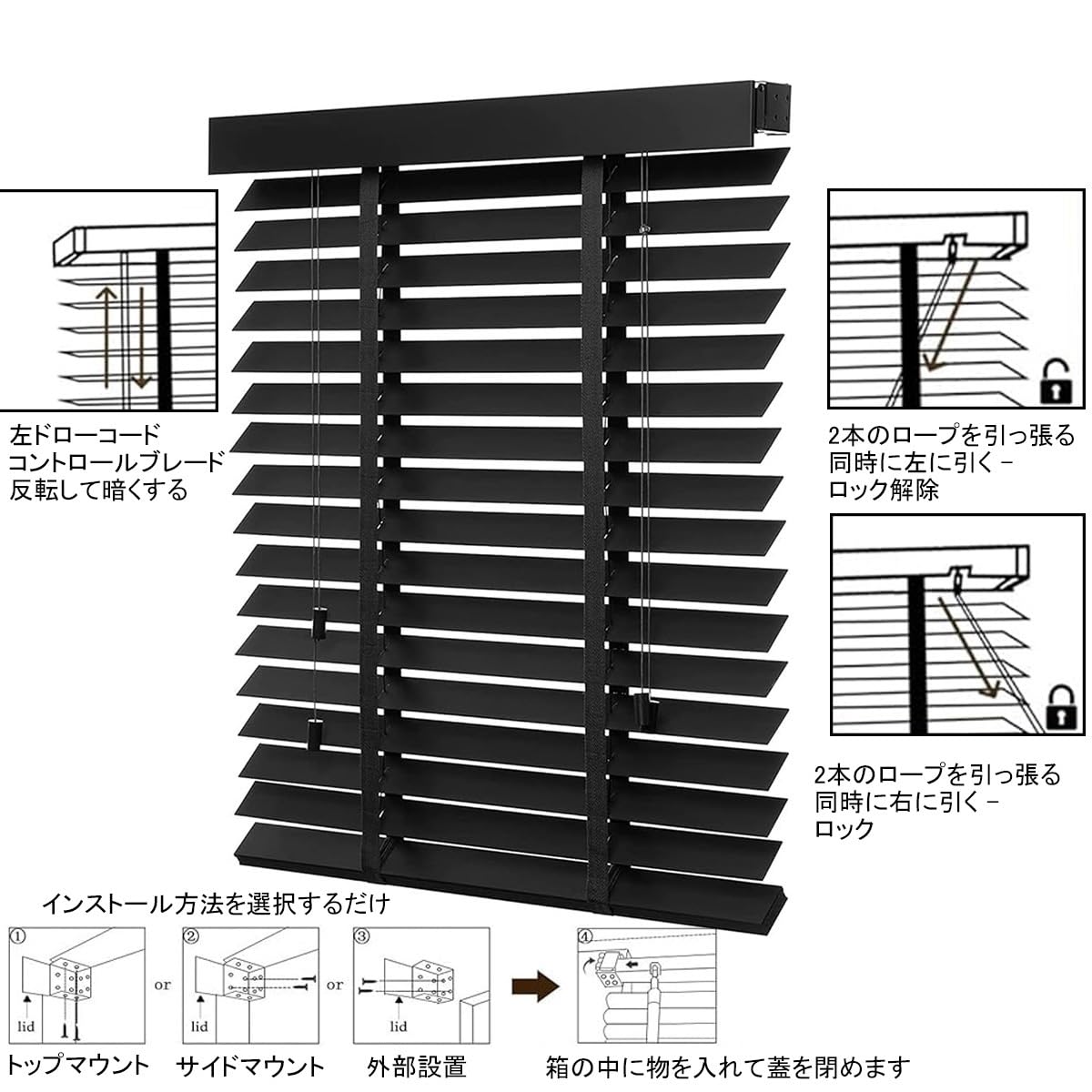 左ドローコード
コントロールブレード
反転して暗くする

2本のロープを引っ張る
同時に左に引く－
ロック解除

2本のロープを引っ張る
同時に右に引く－
ロック

インストール方法を選択するだけ

①
lid
or
②
lid
or
③
lid
④

トップマウント　サイドマウント　外部設置　箱の中に物を入れて蓋を閉めます