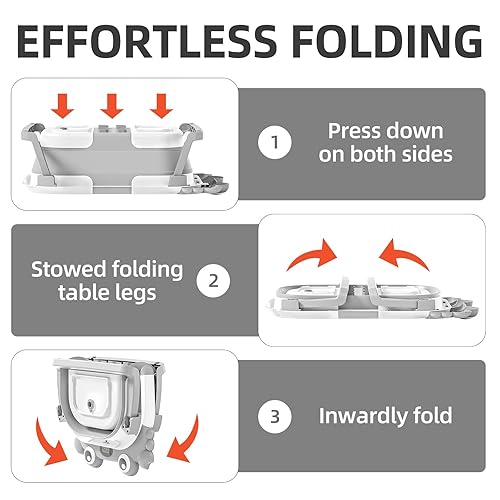 EFFORTLESS FOLDING

1 Press down on both sides

Stowed folding table legs 2

3 Inwardly fold