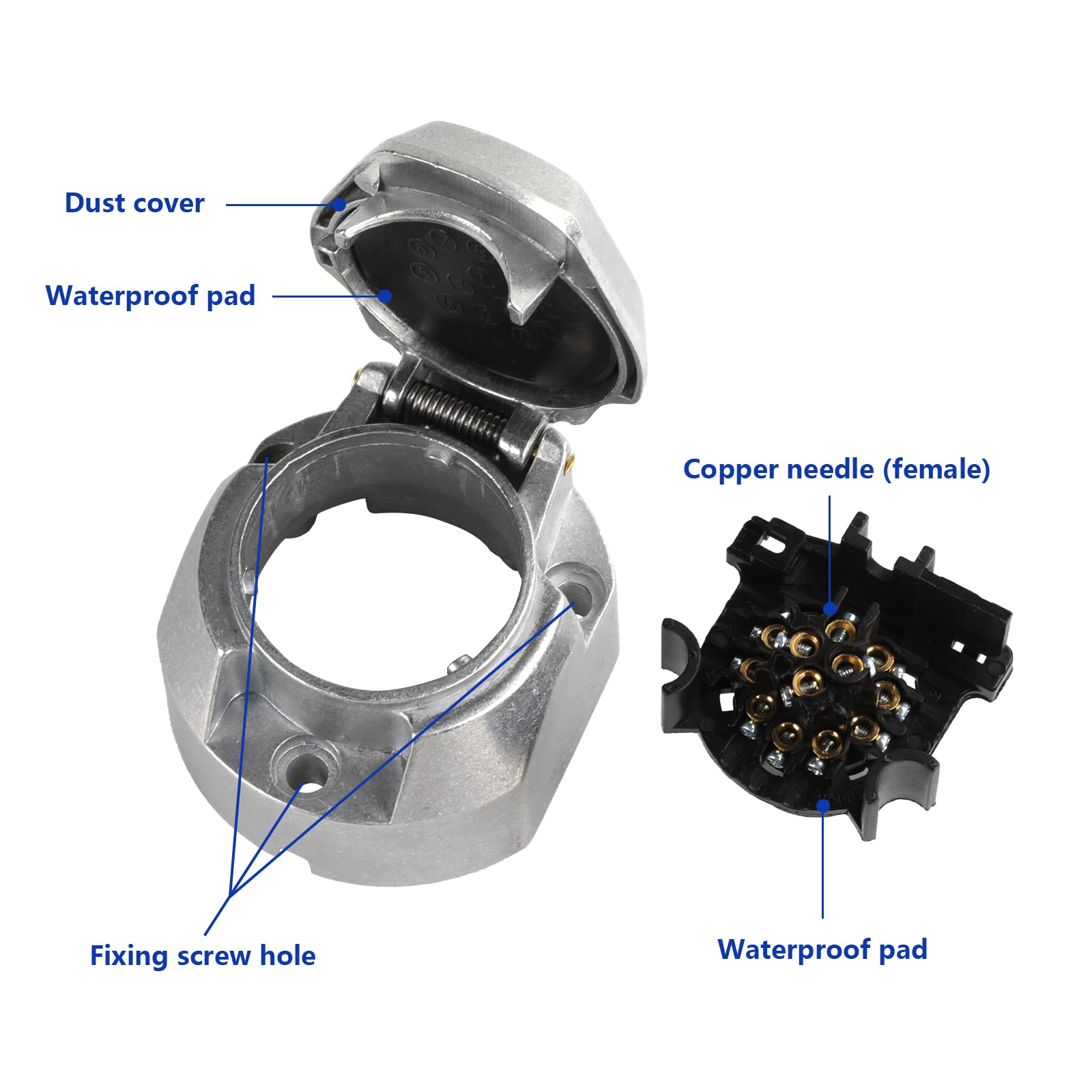 Dust cover

Waterproof pad

Copper needle (female)

Fixing screw hole

Waterproof pad