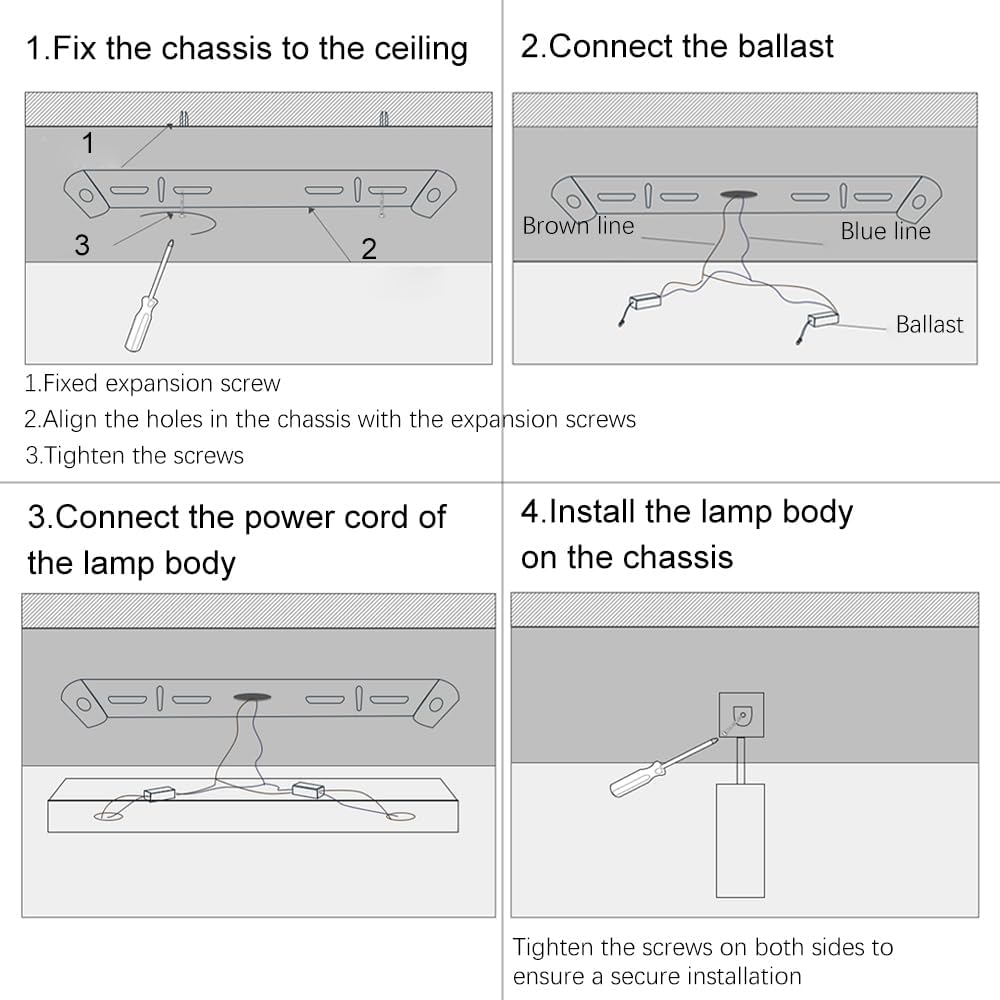 1.Fix the chassis to the ceiling

1

3

2

1.Fixed expansion screw
2.Align the holes in the chassis with the expansion screws
3.Tighten the screws

2.Connect the ballast

Brown line

Blue line

Ballast

3.Connect the power cord of the lamp body

4.Install the lamp body on the chassis

Tighten the screws on both sides to ensure a secure installation