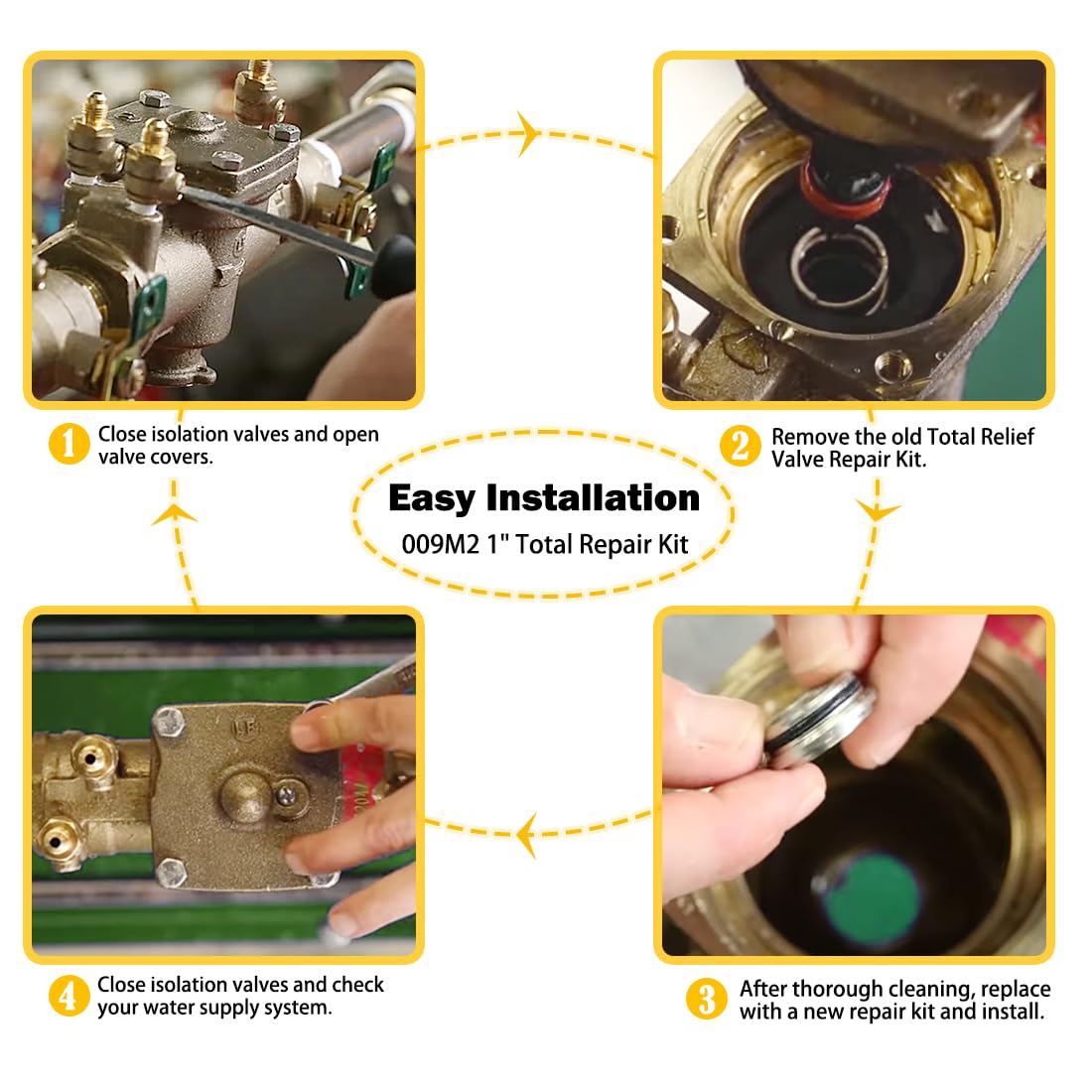 1 Close isolation valves and open valve covers.

2 Remove the old Total Relief Valve Repair Kit.

Easy Installation
009M2 1" Total Repair Kit

LF

4 Close isolation valves and check your water supply system.

3 After thorough cleaning, replace with a new repair kit and install.