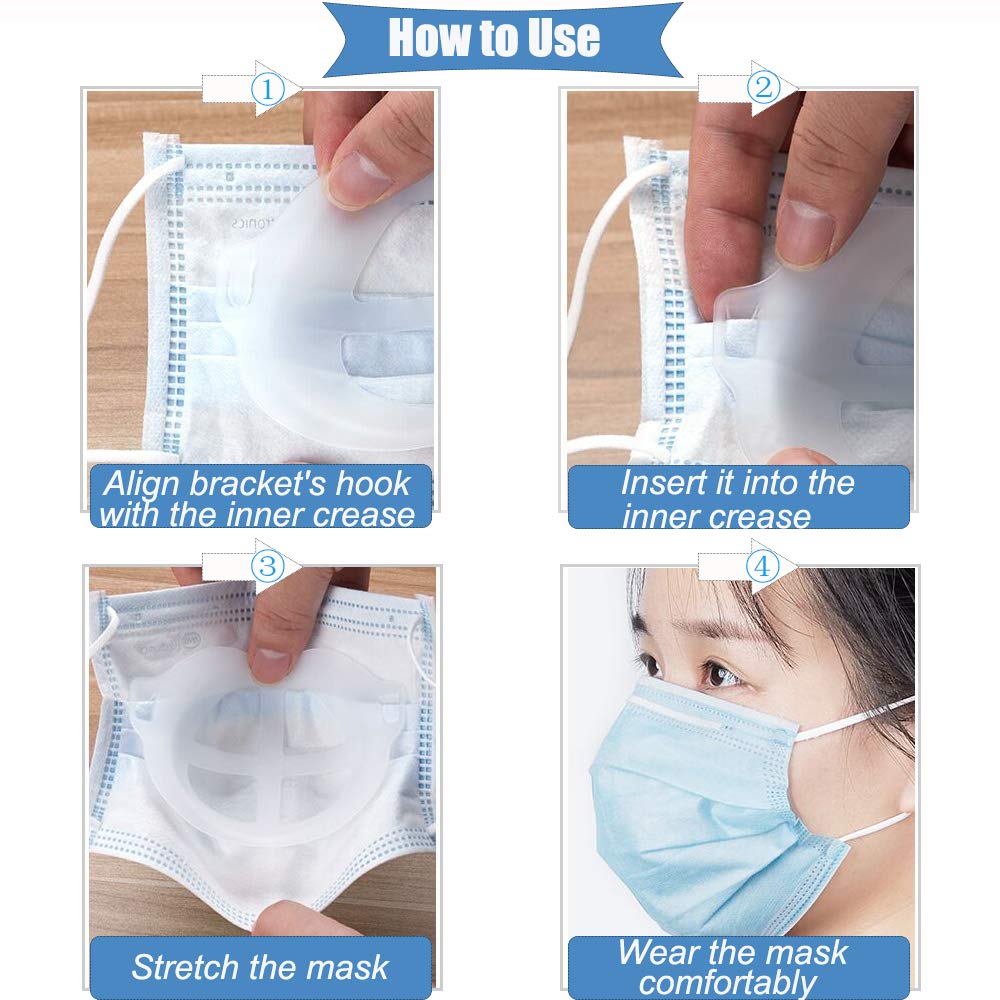 How to Use

①

Align bracket's hook with the inner crease

②

Insert it into the inner crease

③

Stretch the mask

④

Wear the mask comfortably