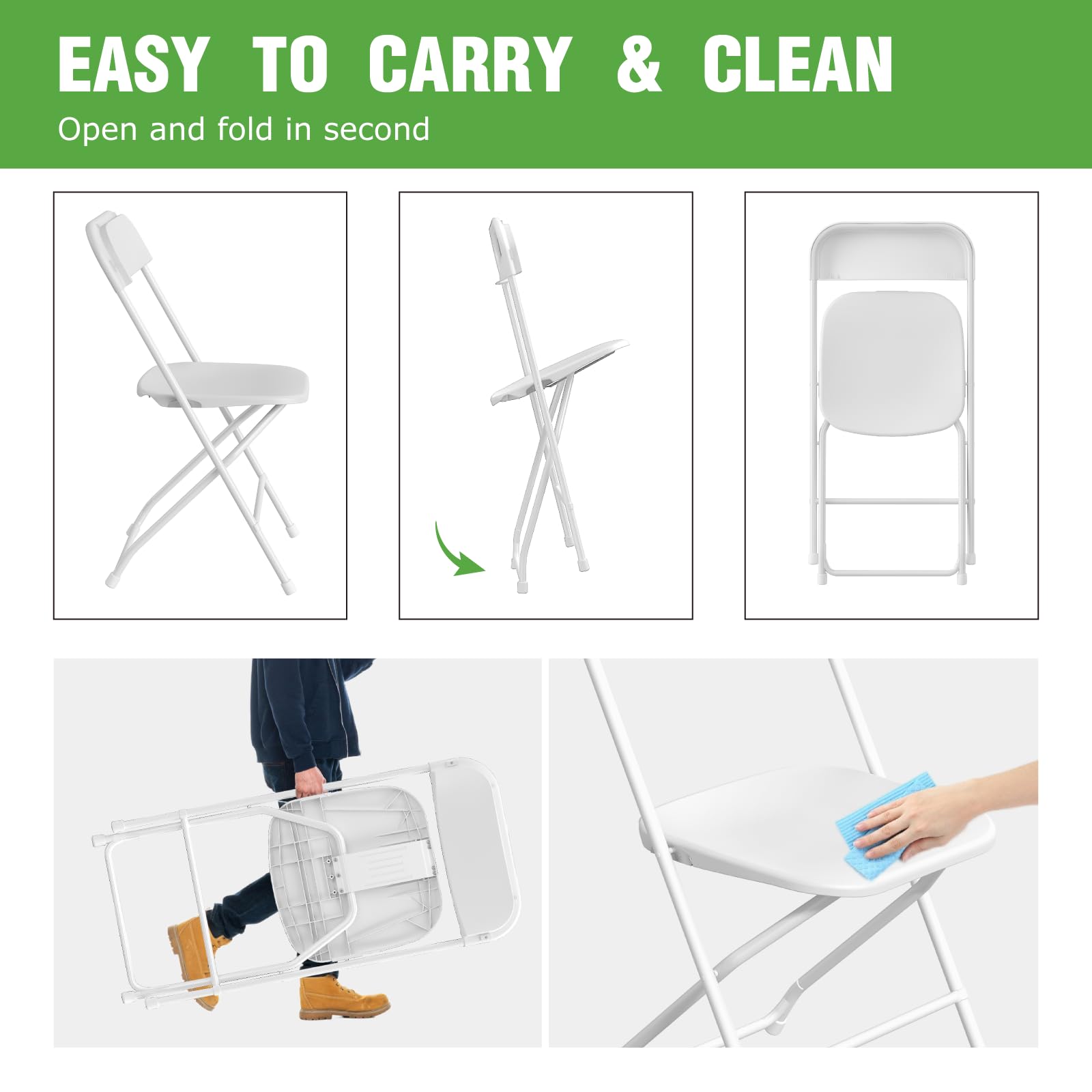 EASY TO CARRY & CLEAN

Open and fold in second