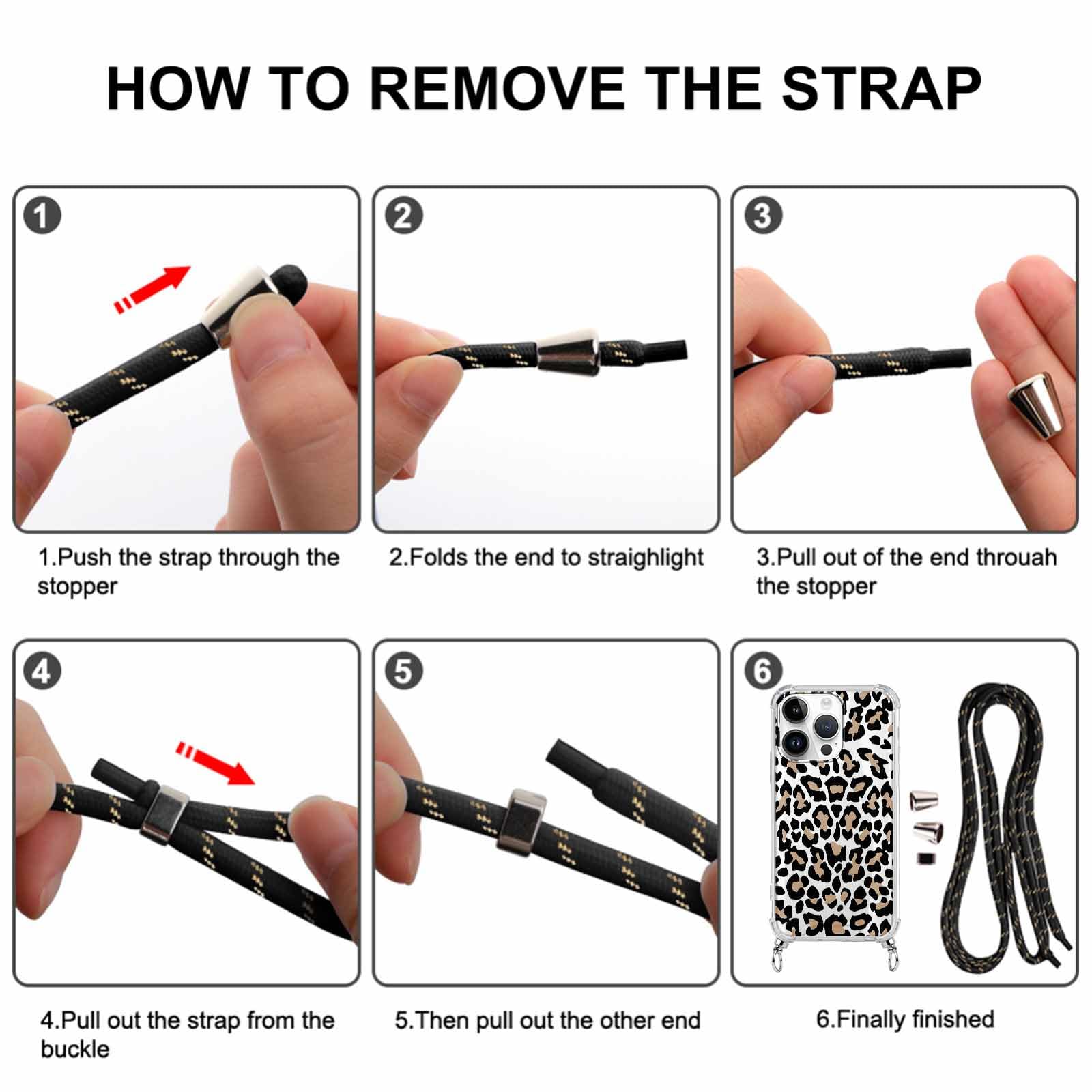 HOW TO REMOVE THE STRAP

1

2

3

1.Push the strap through the stopper

2.Folds the end to straighlight

3.Pull out of the end throuah the stopper

4

5

6

4.Pull out the strap from the buckle

5.Then pull out the other end

6.Finally finished