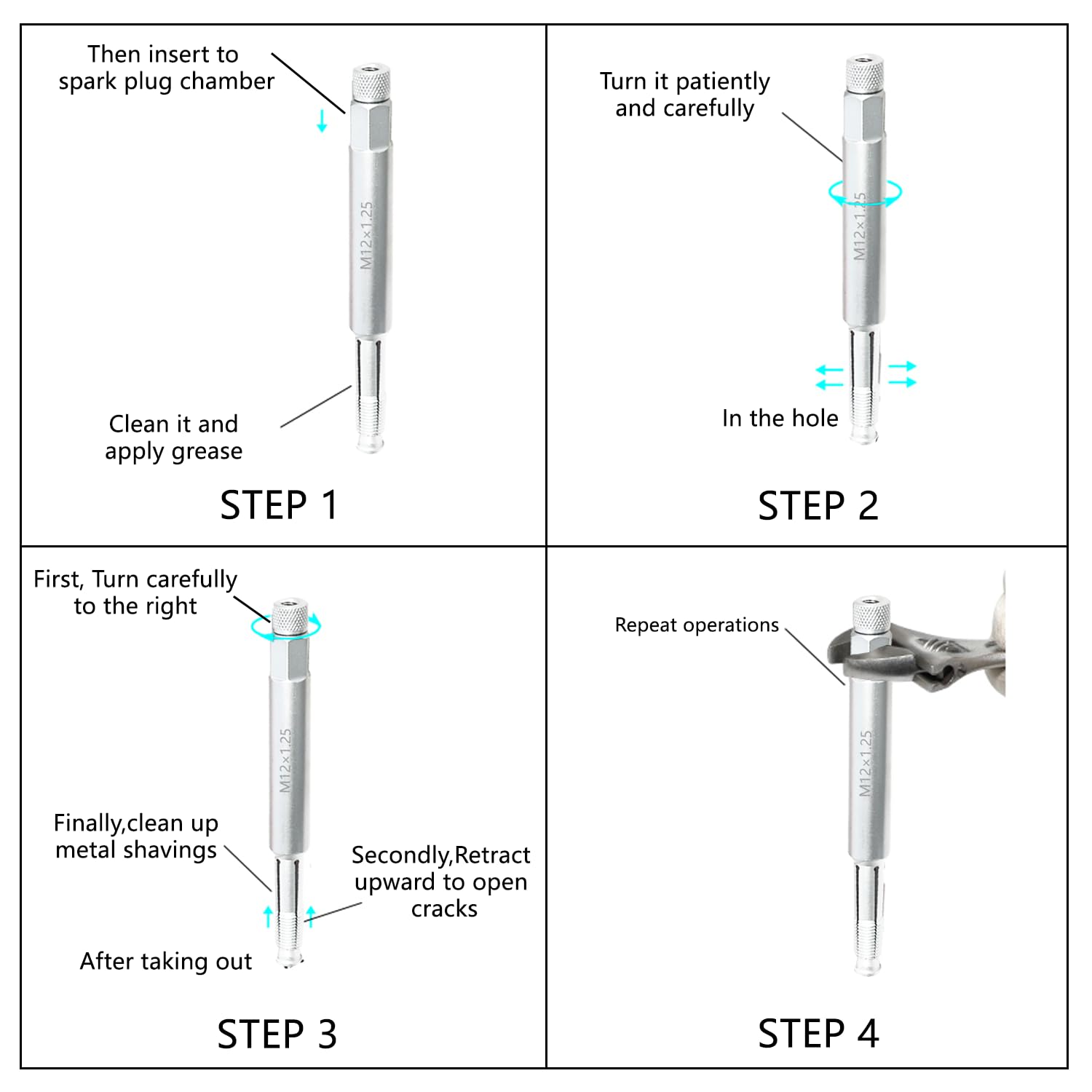 Then insert to spark plug chamber

M12×1.25

Clean it and apply grease

STEP 1

Turn it patiently and carefully

M12×1.25

In the hole

STEP 2

First, Turn carefully to the right

M12×1.25

Finally,clean up metal shavings

Secondly,Retract upward to open cracks

After taking out

STEP 3

Repeat operations

M12×1.25

STEP 4