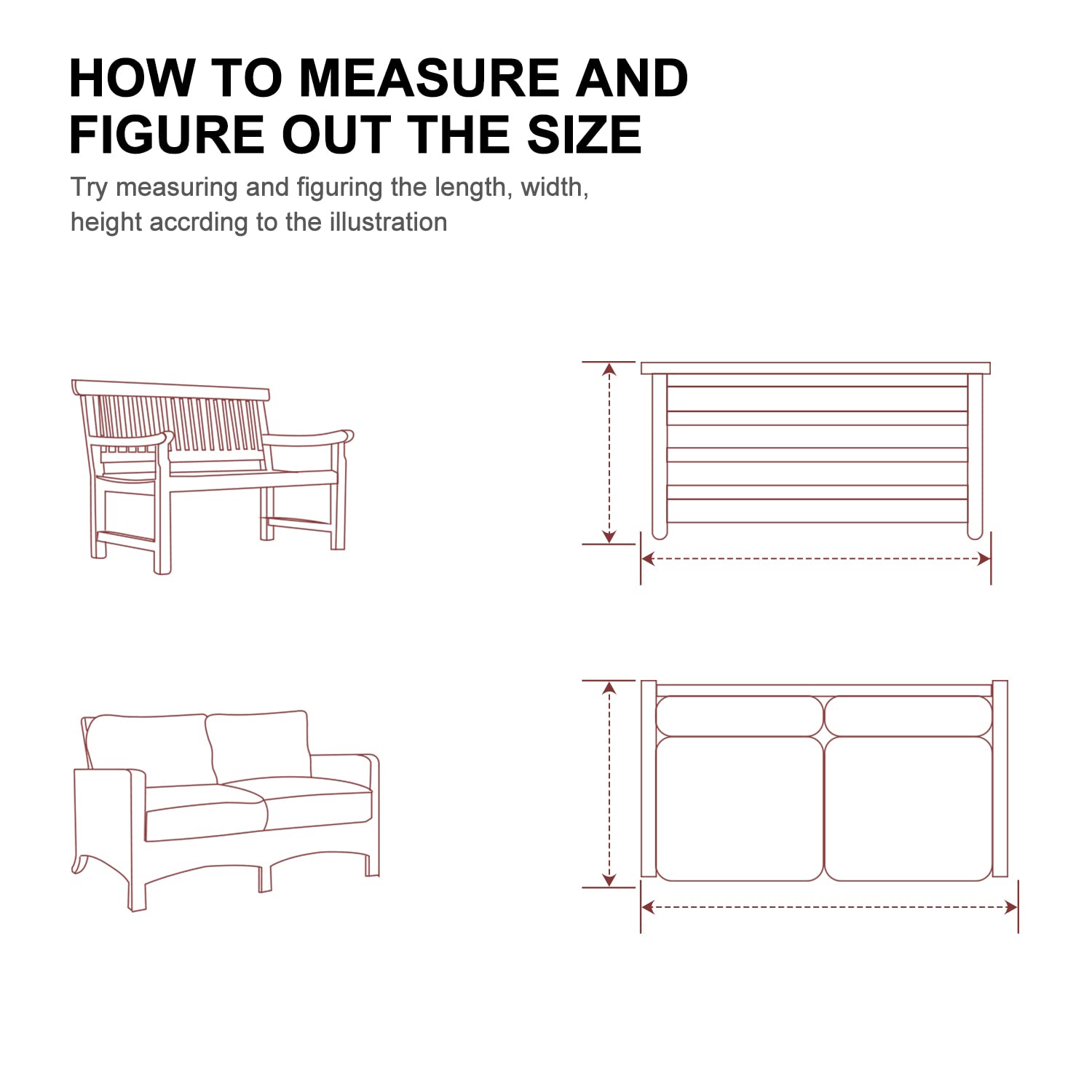 HOW TO MEASURE AND FIGURE OUT THE SIZE

Try measuring and figuring the length, width, height accrding to the illustration