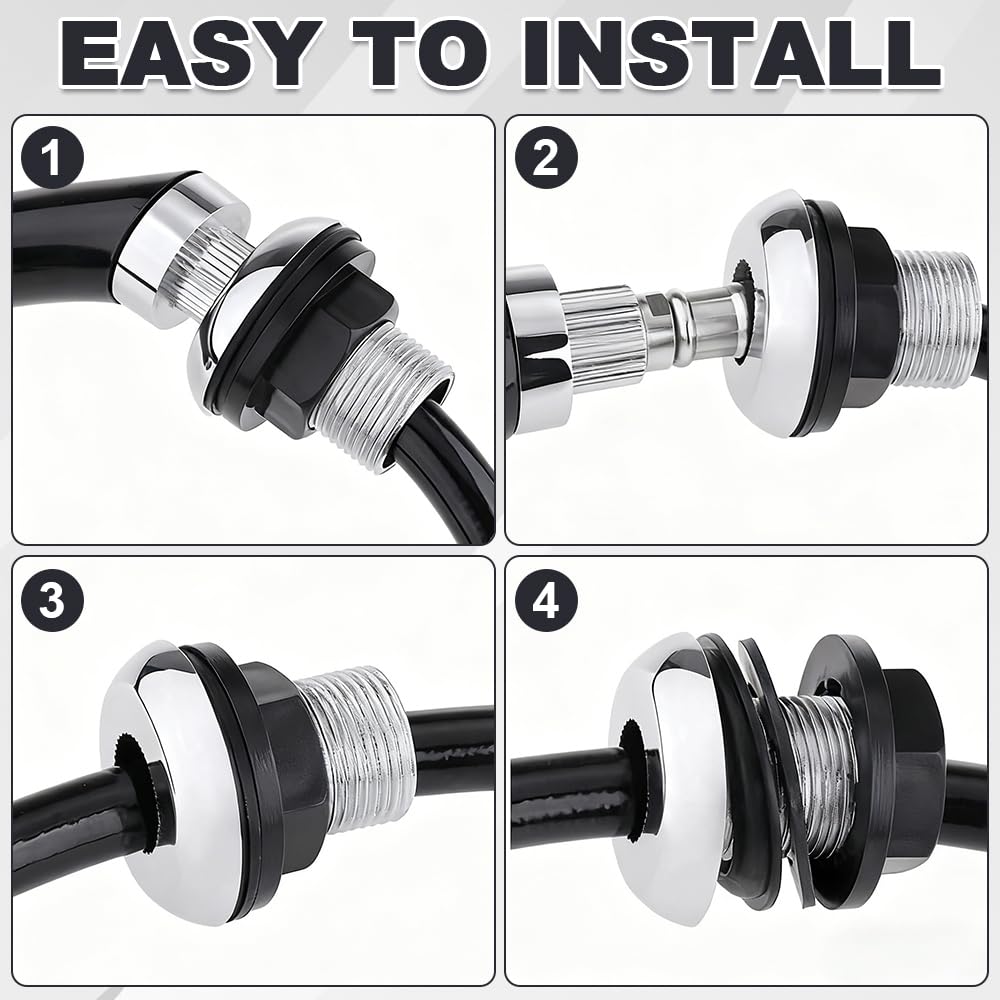 EASY TO INSTALL

1

2

3

4