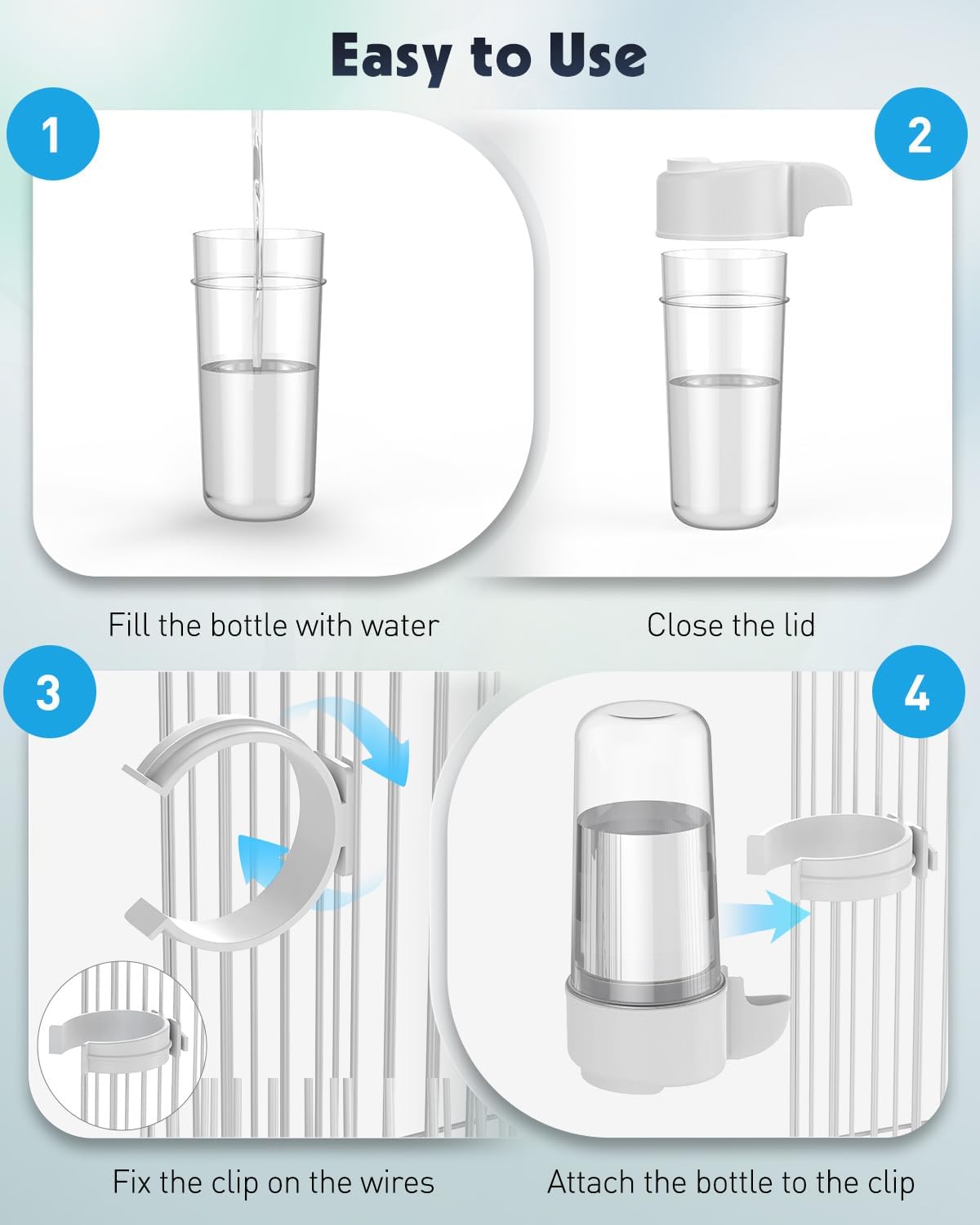 Easy to Use

1

2

Fill the bottle with water

Close the lid

3

4

Fix the clip on the wires

Attach the bottle to the clip