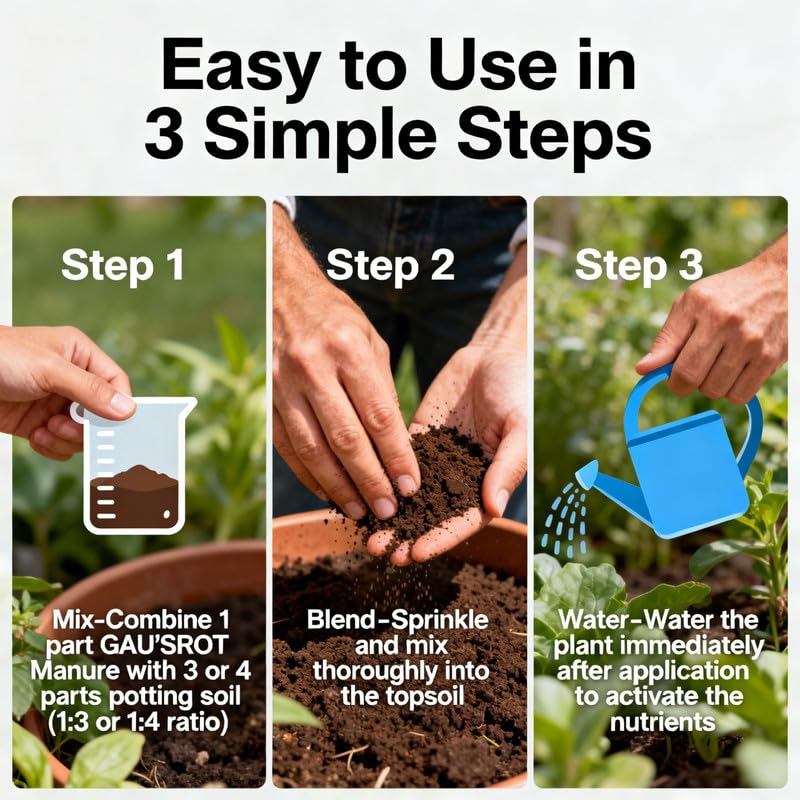 Easy to Use in 3 Simple Steps

Step 1

Mix-Combine 1 part GAU'SROT Manure with 3 or 4 parts potting soil (1:3 or 1:4 ratio)

Step 2

Blend-Sprinkle and mix thoroughly into the topsoil

Step 3

Water-Water the plant immediately after application to activate the nutrients