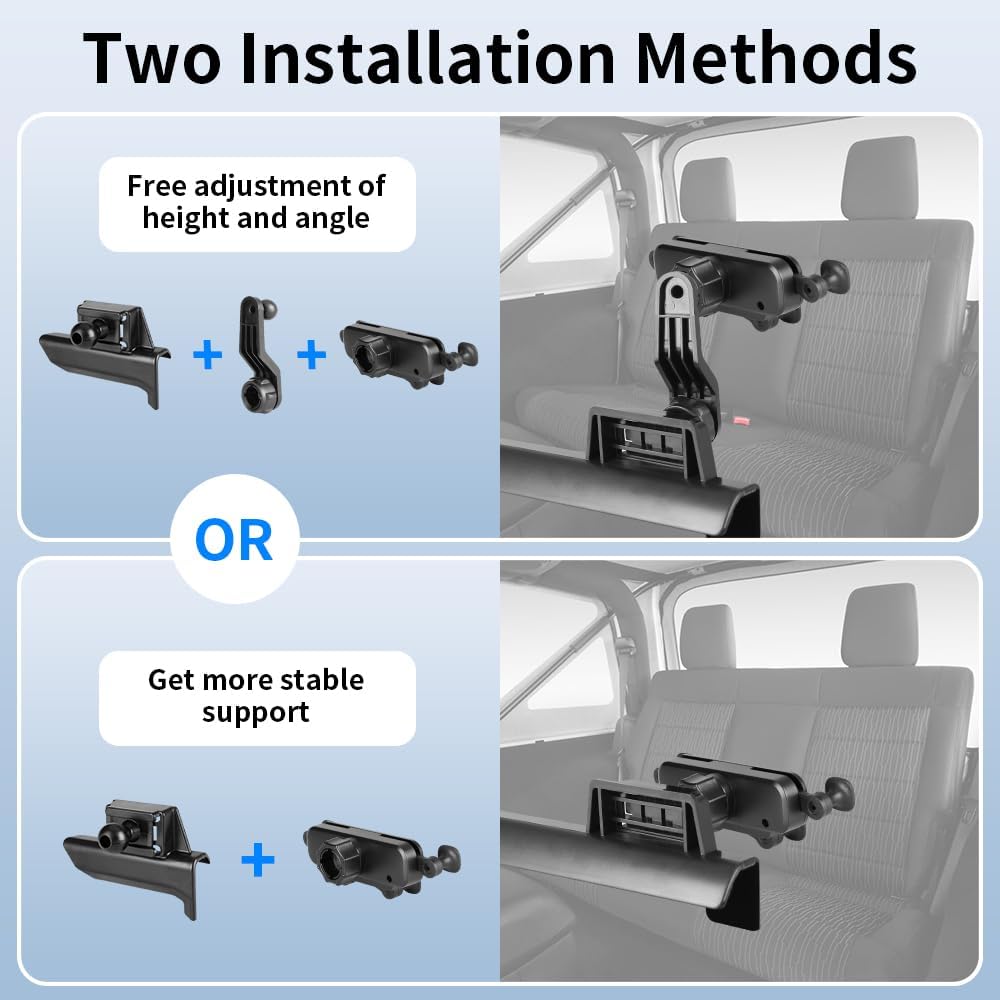 Two Installation Methods

Free adjustment of height and angle

+ +

OR

Get more stable support

+