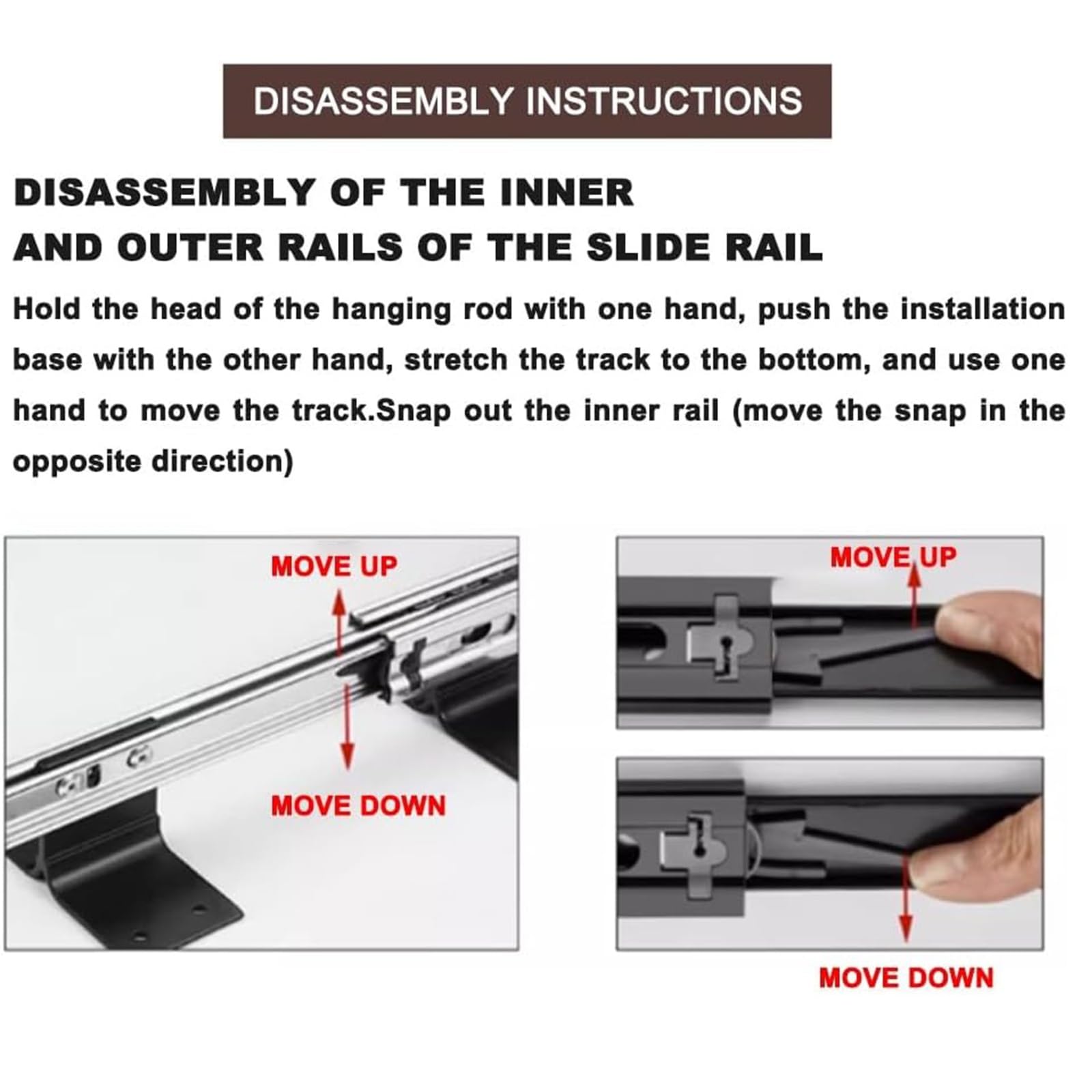 DISASSEMBLY INSTRUCTIONS

DISASSEMBLY OF THE INNER AND OUTER RAILS OF THE SLIDE RAIL

Hold the head of the hanging rod with one hand, push the installation base with the other hand, stretch the track to the bottom, and use one hand to move the track.Snap out the inner rail (move the snap in the opposite direction)

MOVE UP

MOVE DOWN

MOVE UP

MOVE DOWN