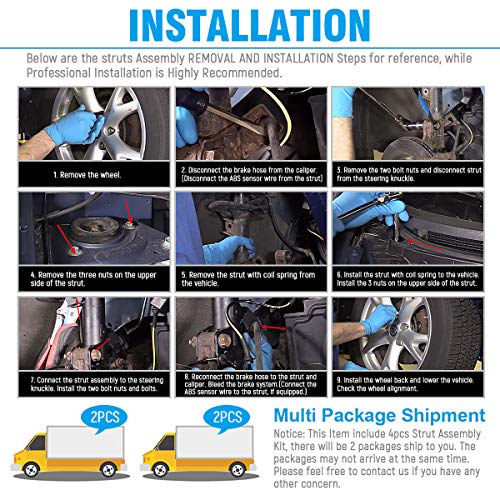 INSTALLATION

Below are the struts Assembly REMOVAL AND INSTALLATION Steps for reference, while Professional Installation is Highly Recommended.

1. Remove the wheel.

2. Disconnect the brake hose from the caliper. (Disconnect the ABS sensor wire from the strut)

3. Remove the two bolt nuts and disconnect strut from the steering knuckle.

4. Remove the three nuts on the upper side of the strut.

5. Remove the strut with coil spring from the vehicle.

6. Install the strut with coil spring to the vehicle. Install the 3 nuts on the upper side of the strut.

7. Connect the strut assembly to the steering knuckle. Install the two bolt nuts and bolts.

8. Reconnect the brake hose to the strut and caliper. Bleed the brake system.(Connect the ABS sensor wire to the strut, if equipped.)

9. Install the wheel back and lower the vehicle. Check the wheel alignment.

2PCS

2PCS

Multi Package Shipment

Notice: This Item include 4pcs Strut Assembly Kit, there will be 2 packages ship to you. The packages may not arrive at the same time. Please feel free to contact us if you have any other concern.