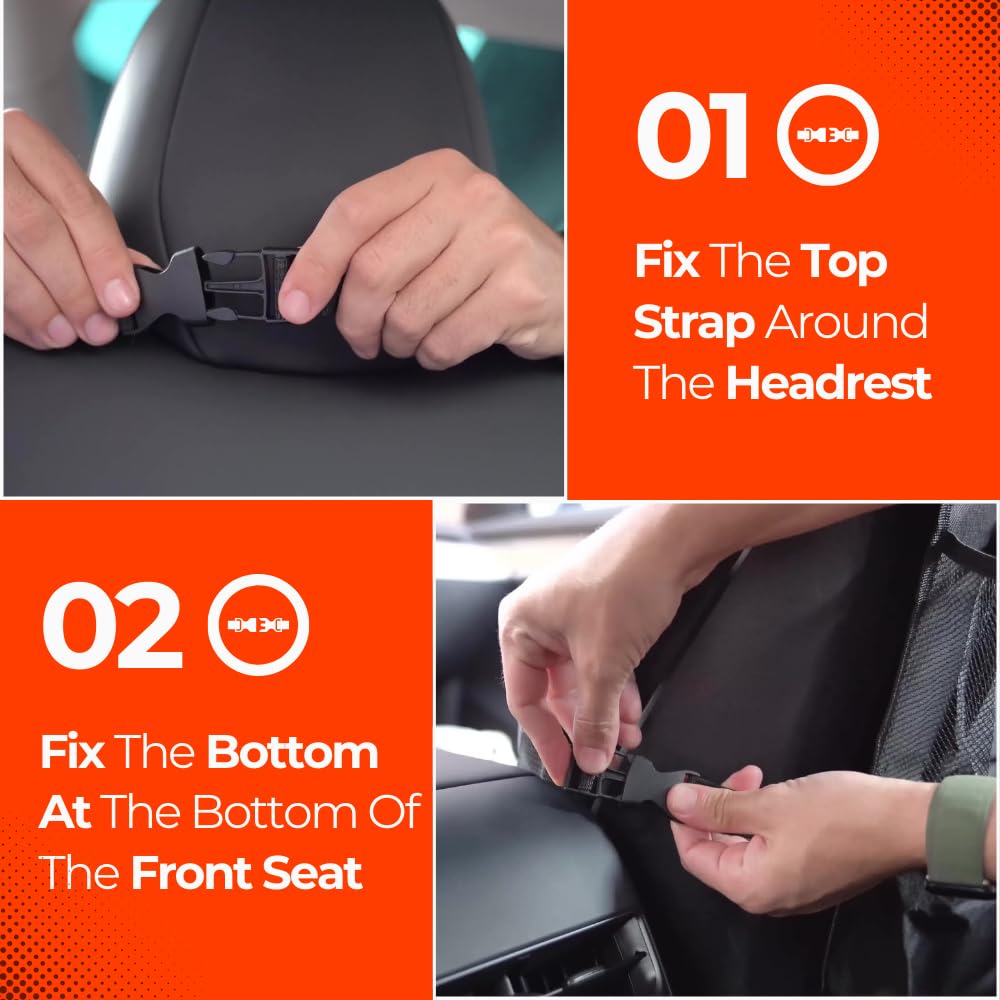 01

Fix The Top Strap Around The Headrest

02

Fix The Bottom At The Bottom Of The Front Seat