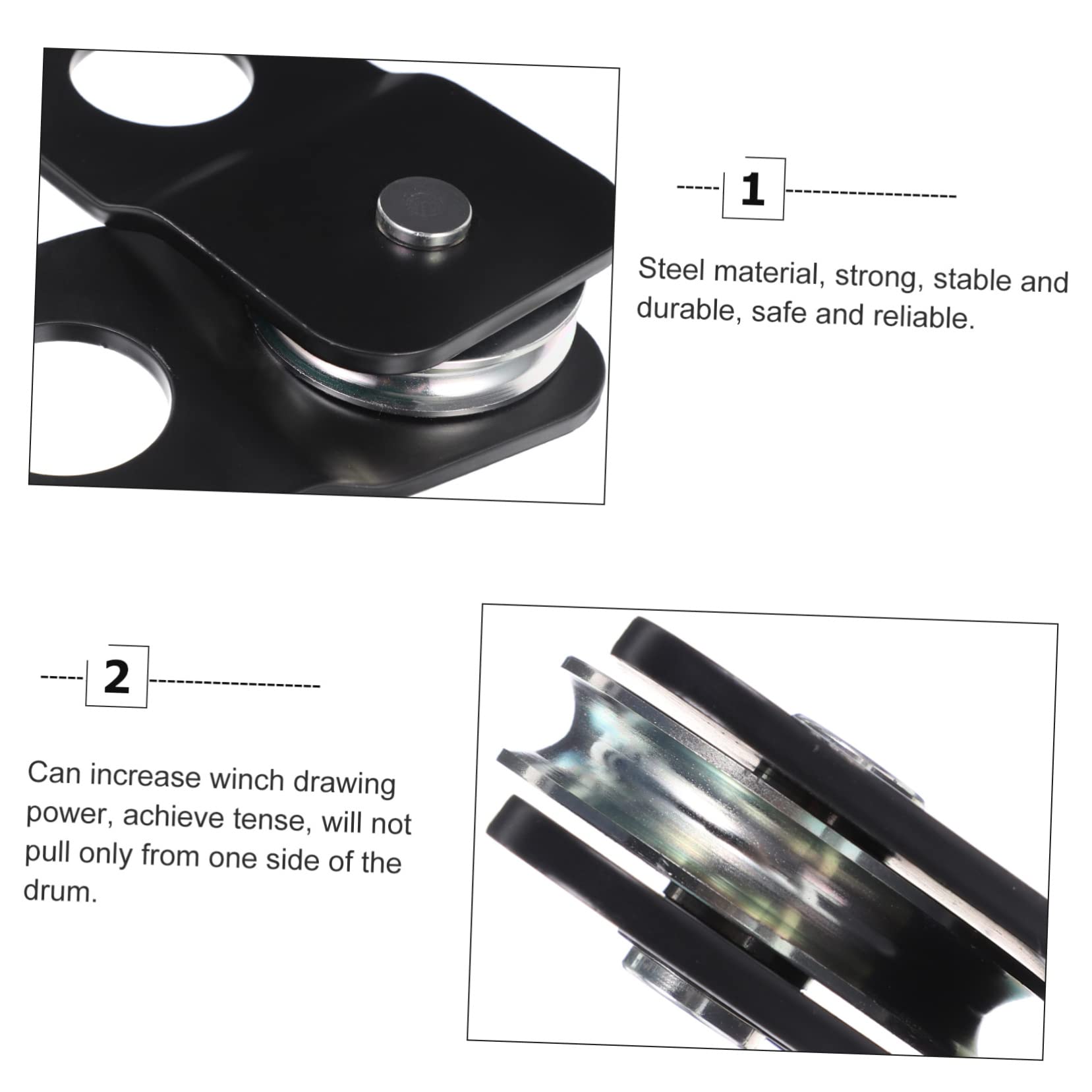 1

Steel material, strong, stable and durable, safe and reliable.

2

Can increase winch drawing power, achieve tense, will not pull only from one side of the drum.