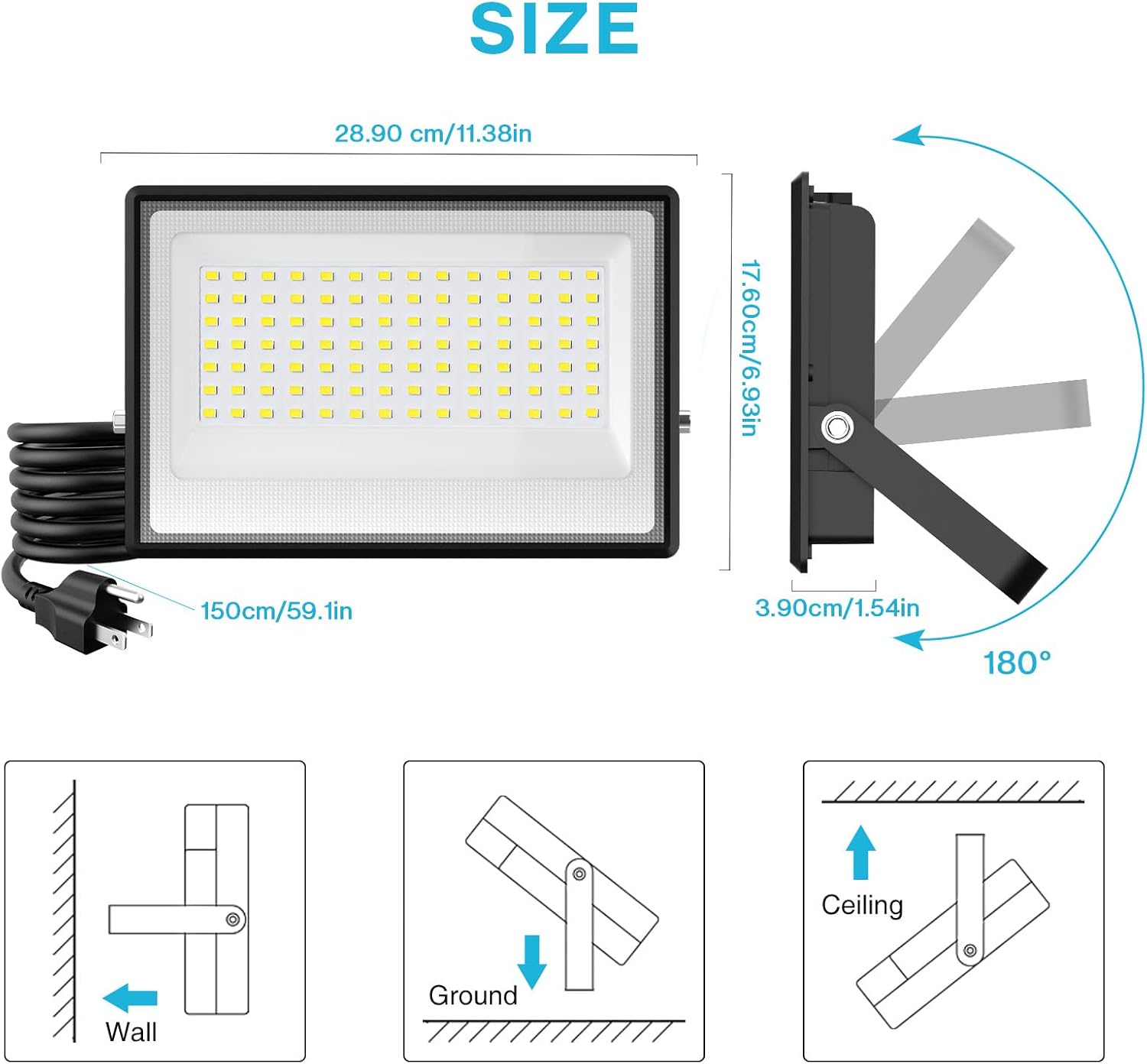 SIZE

28.90 cm/11.38in

17.60cm/6.93in

150cm/59.1in

3.90cm/1.54in

180°

Wall

Ground

Ceiling