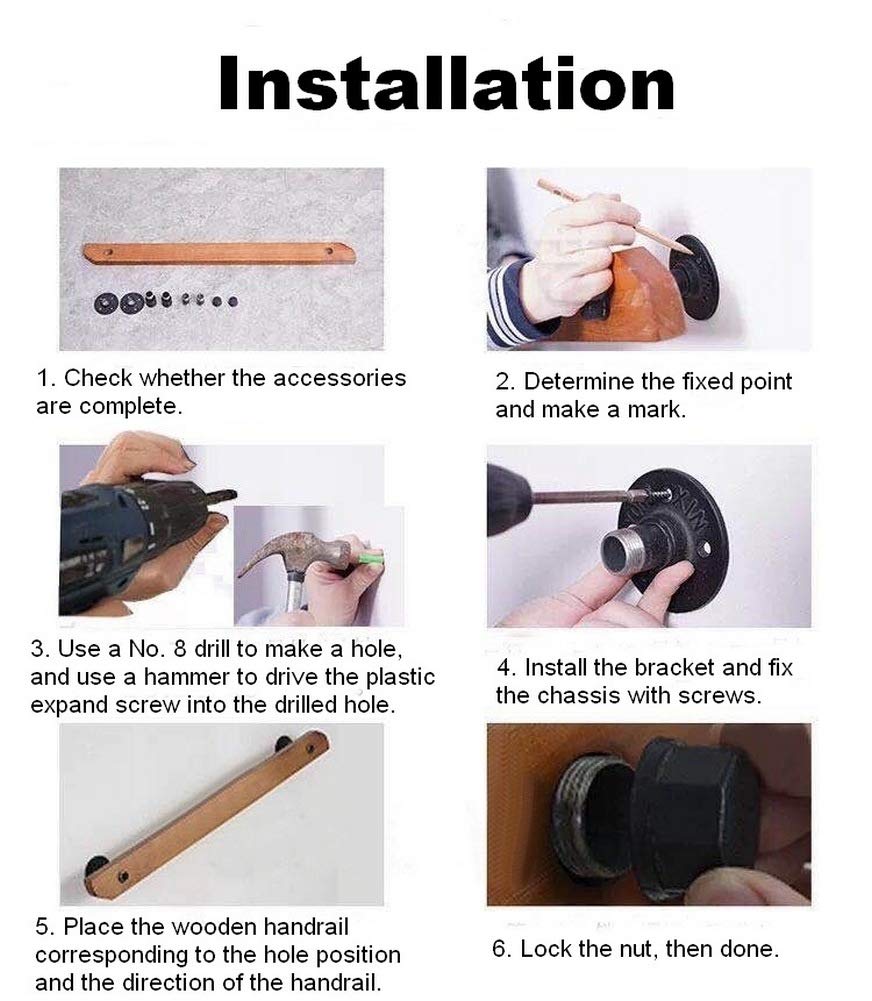 Installation

1. Check whether the accessories are complete.

2. Determine the fixed point and make a mark.

3. Use a No. 8 drill to make a hole, and use a hammer to drive the plastic expand screw into the drilled hole.

4. Install the bracket and fix the chassis with screws.

5. Place the wooden handrail corresponding to the hole position and the direction of the handrail.

6. Lock the nut, then done.