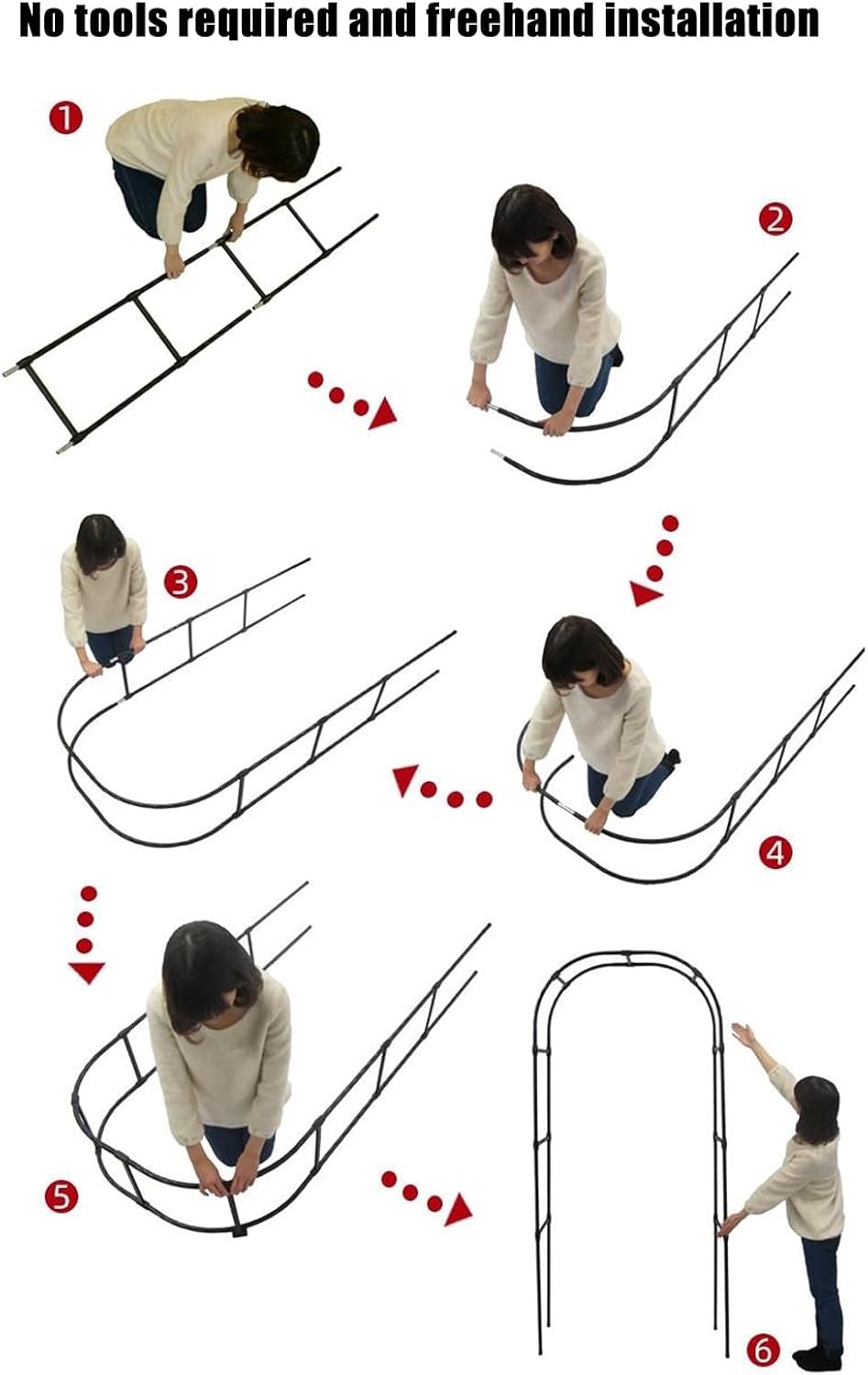 No tools required and freehand installation

1

2

3

4

5

6