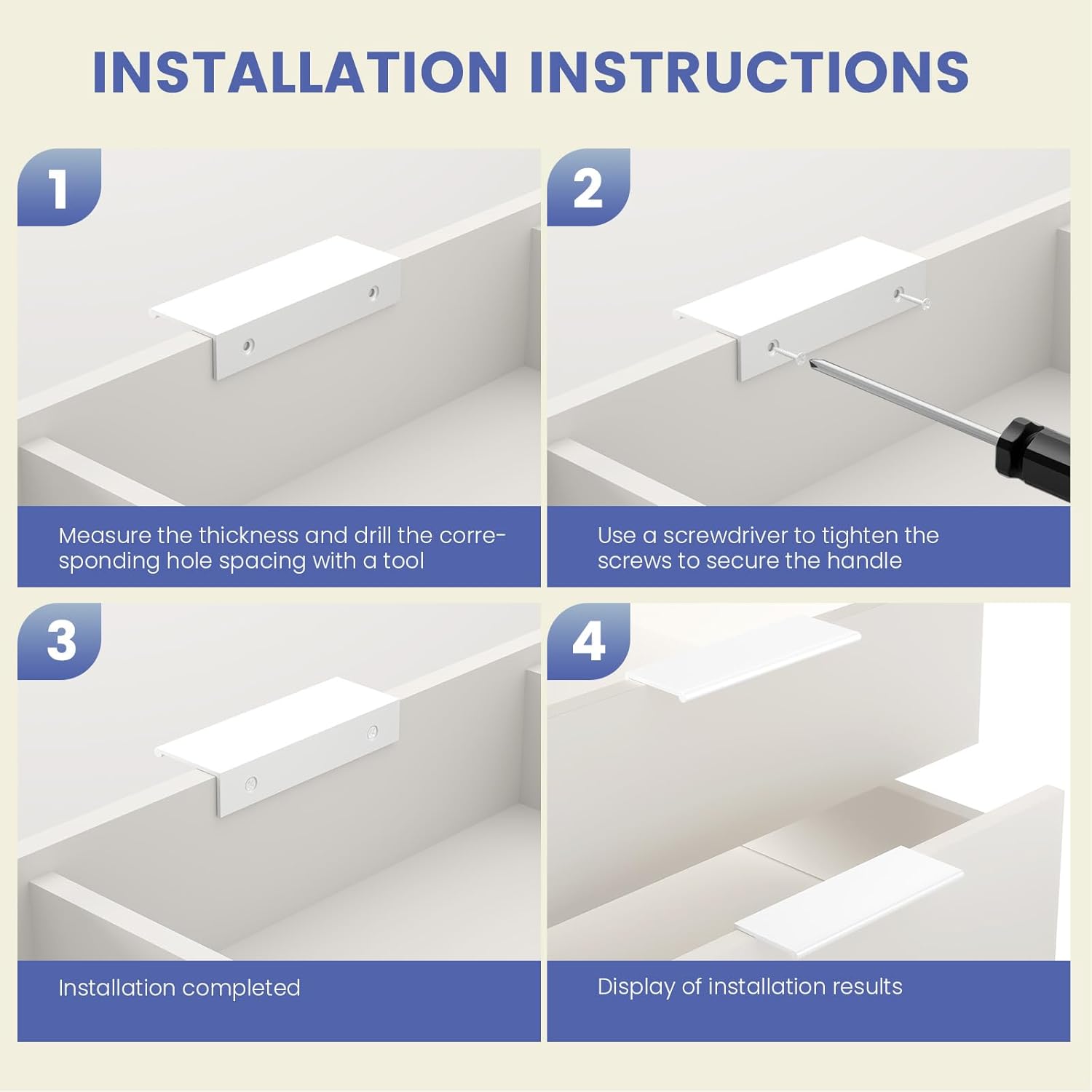 INSTALLATION INSTRUCTIONS

1

Measure the thickness and drill the corresponding hole spacing with a tool

2

Use a screwdriver to tighten the screws to secure the handle

3

Installation completed

4

Display of installation results