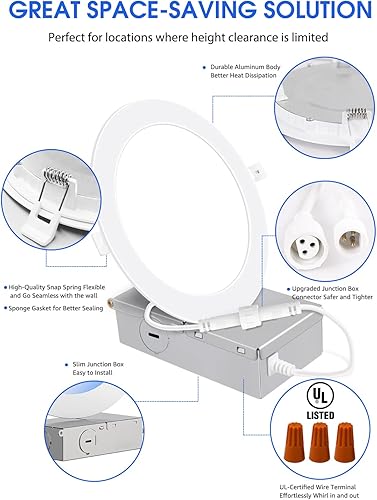 GREAT SPACE-SAVING SOLUTION

Perfect for locations where height clearance is limited

Durable Aluminum Body
Better Heat Dissipation

High-Quality Snap Spring Flexible and Go Seamless with the wall

Sponge Gasket for Better Sealing

Upgraded Junction Box
Connector Safer and Tighter

Slim Junction Box
Easy to Install

UL
LISTED

UL-Certified Wire Terminal
Effortlessly Whirl in and out