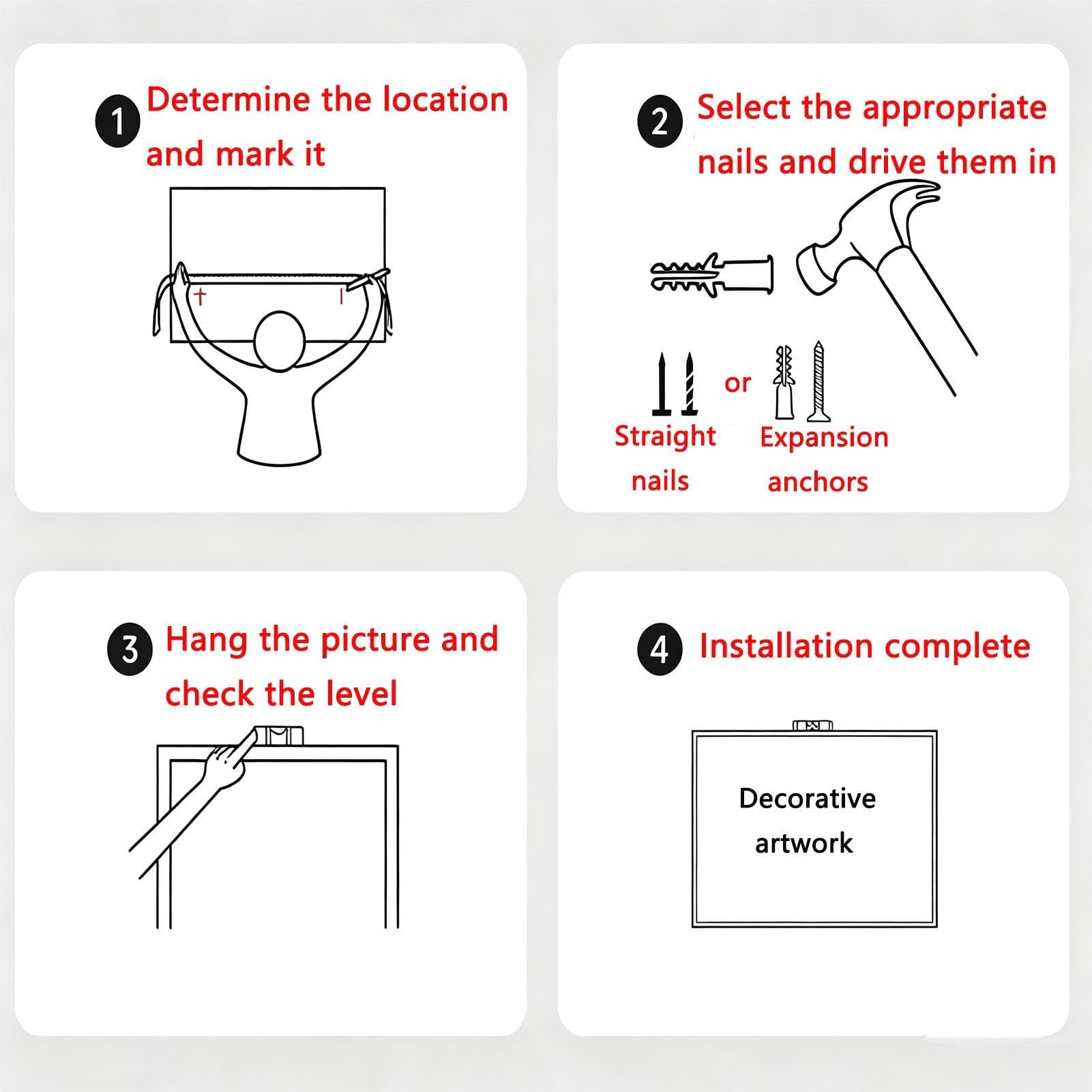 1 Determine the location and mark it

2 Select the appropriate nails and drive them in

Straight nails

or

Expansion anchors

3 Hang the picture and check the level

4 Installation complete

Decorative artwork