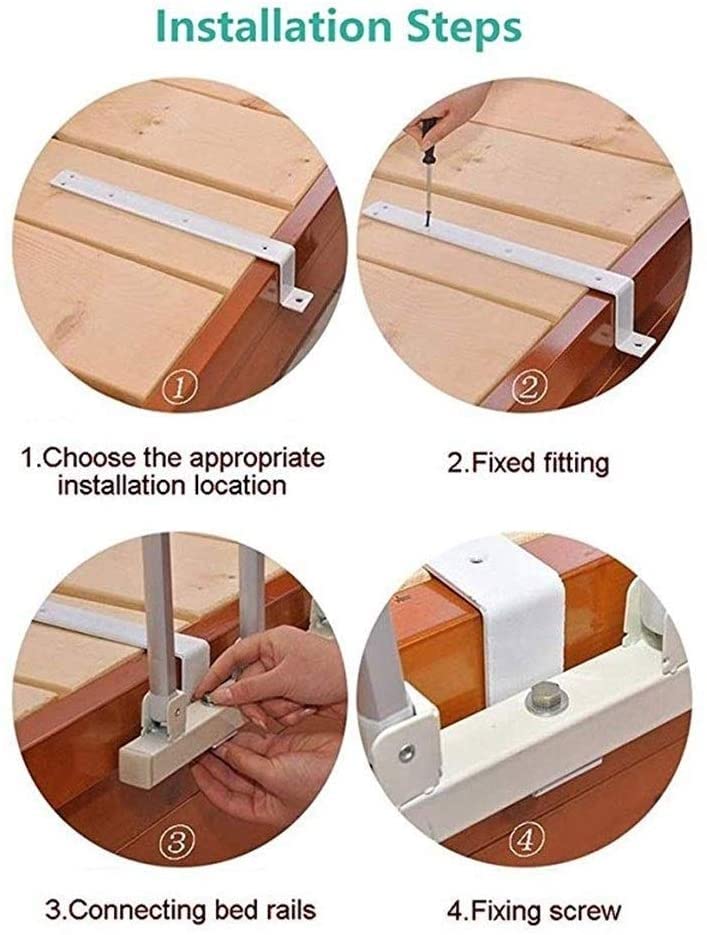 Installation Steps

①

1.Choose the appropriate installation location

②

2.Fixed fitting

③

3.Connecting bed rails

④

4.Fixing screw