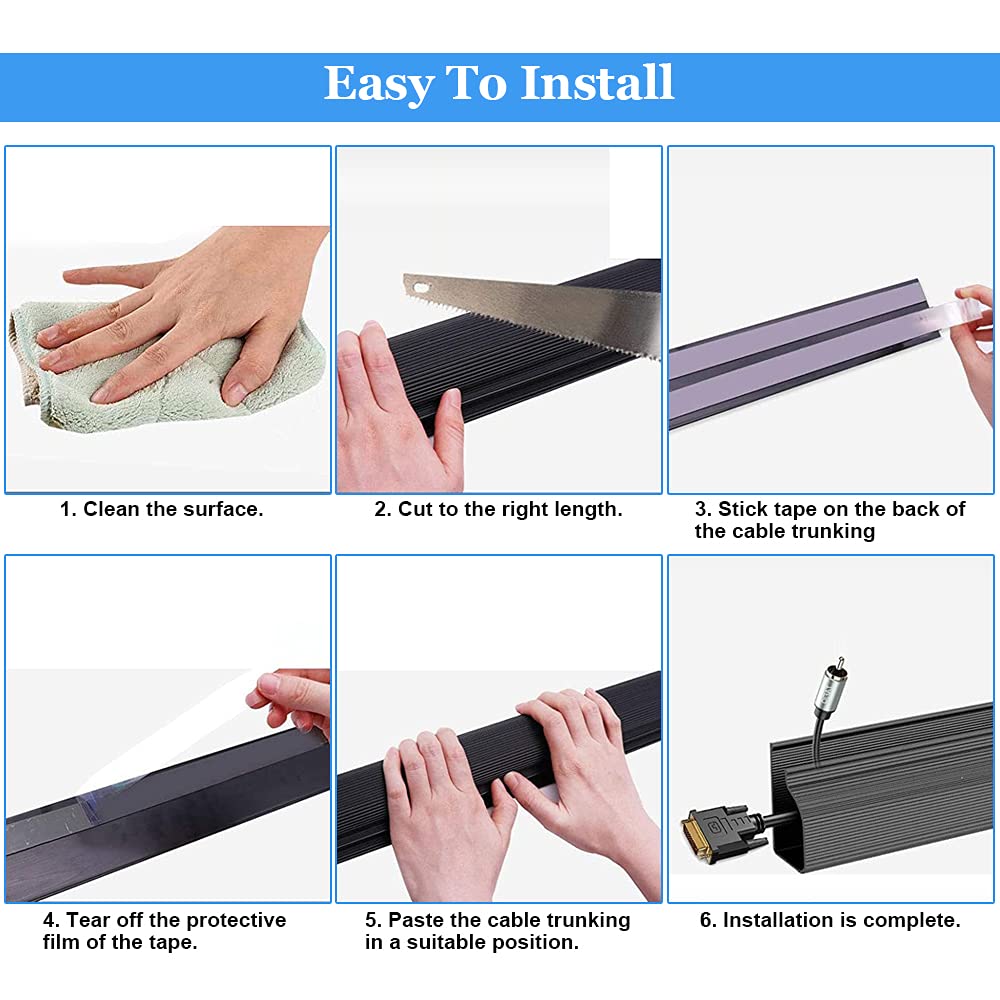 Easy To Install

1. Clean the surface.

2. Cut to the right length.

3. Stick tape on the back of the cable trunking

4. Tear off the protective film of the tape.

5. Paste the cable trunking in a suitable position.

6. Installation is complete.