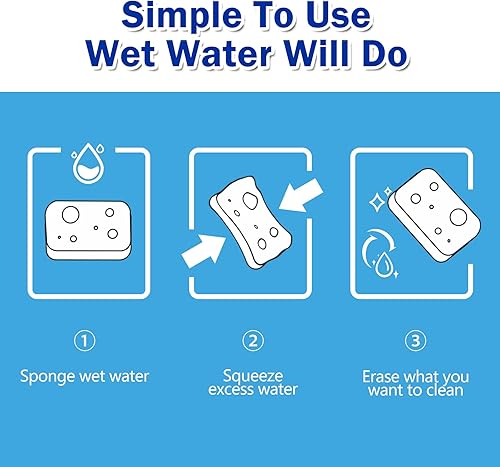 Simple To Use
Wet Water Will Do

①

Sponge wet water

②

Squeeze excess water

③

Erase what you want to clean