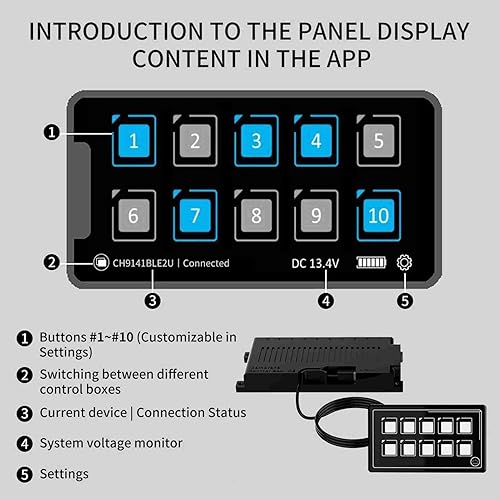 INTRODUCTION TO THE PANEL DISPLAY CONTENT IN THE APP

❶
1 2 3 4 5
6 7 8 9 10
❷ CH9141BLE2U | Connected
DC 13.4V
❸ ❹ ❺

❶ Buttons #1~#10 (Customizable in Settings)
❷ Switching between different control boxes
❸ Current device | Connection Status
❹ System voltage monitor
❺ Settings