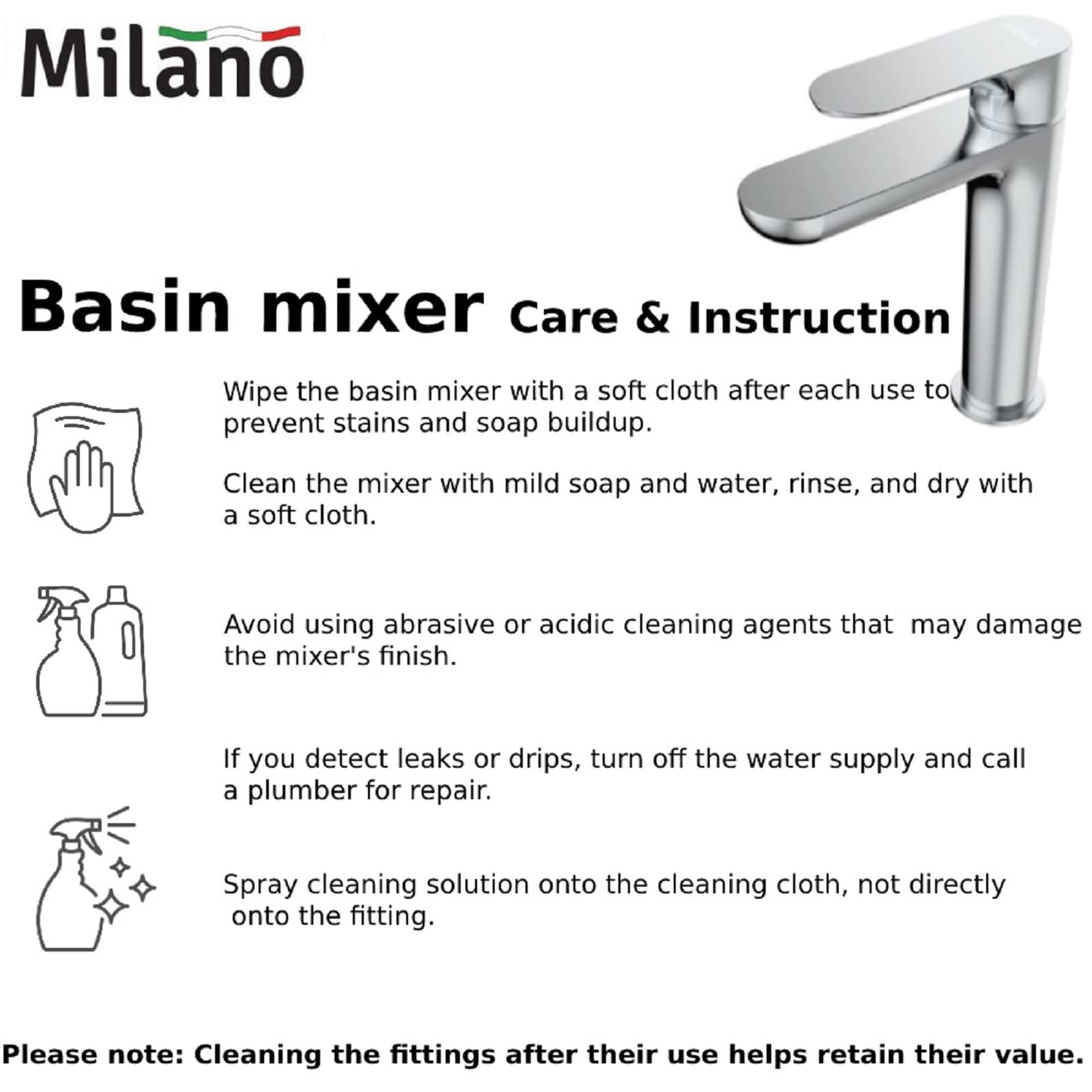 Milano

Basin mixer Care & Instruction

Wipe the basin mixer with a soft cloth after each use to prevent stains and soap buildup.

Clean the mixer with mild soap and water, rinse, and dry with a soft cloth.

Avoid using abrasive or acidic cleaning agents that may damage the mixer's finish.

If you detect leaks or drips, turn off the water supply and call a plumber for repair.

Spray cleaning solution onto the cleaning cloth, not directly onto the fitting.

Please note: Cleaning the fittings after their use helps retain their value.