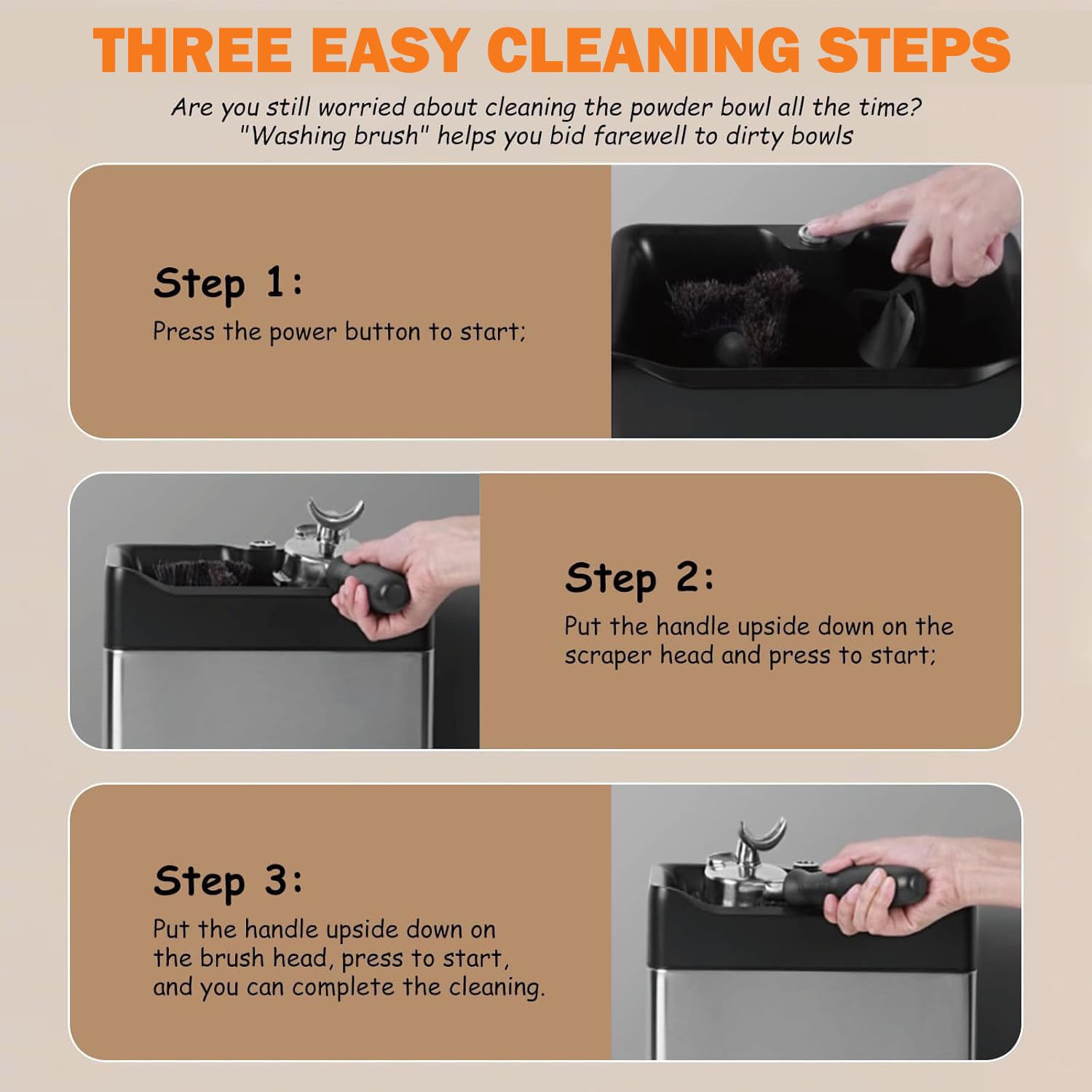 THREE EASY CLEANING STEPS

Are you still worried about cleaning the powder bowl all the time?
"Washing brush" helps you bid farewell to dirty bowls

Step 1:
Press the power button to start;

Step 2:
Put the handle upside down on the scraper head and press to start;

Step 3:
Put the handle upside down on the brush head, press to start, and you can complete the cleaning.