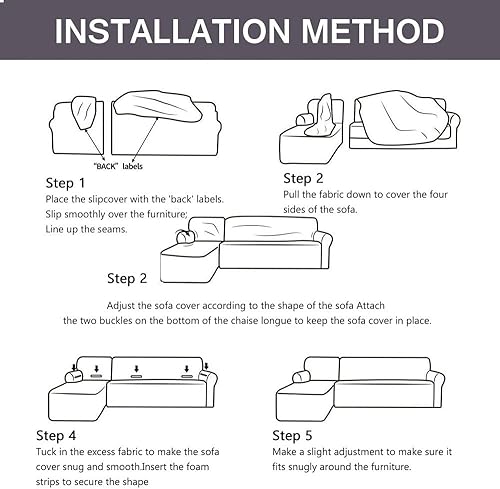 INSTALLATION METHOD

"BACK" labels

Step 1
Place the slipcover with the 'back' labels. Slip smoothly over the furniture; Line up the seams.

Step 2
Pull the fabric down to cover the four sides of the sofa.

Step 2

Adjust the sofa cover according to the shape of the sofa Attach the two buckles on the bottom of the chaise longue to keep the sofa cover in place.

Step 4
Tuck in the excess fabric to make the sofa cover snug and smooth.Insert the foam strips to secure the shape

Step 5
Make a slight adjustment to make sure it fits snugly around the furniture.