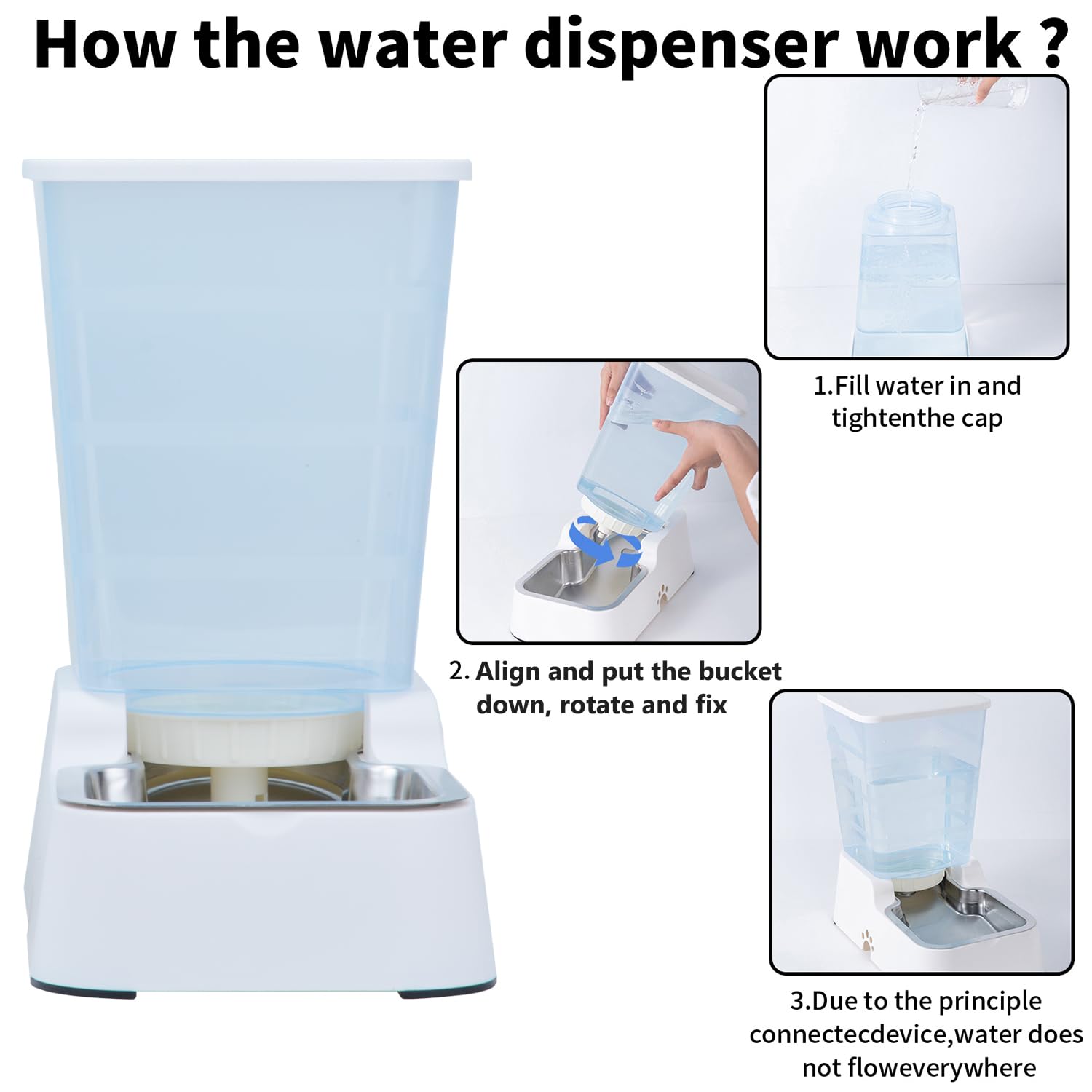 How the water dispenser work ?

1.Fill water in and tightenthe cap

2. Align and put the bucket down, rotate and fix

3.Due to the principle connectecdevice,water does not floweverywhere