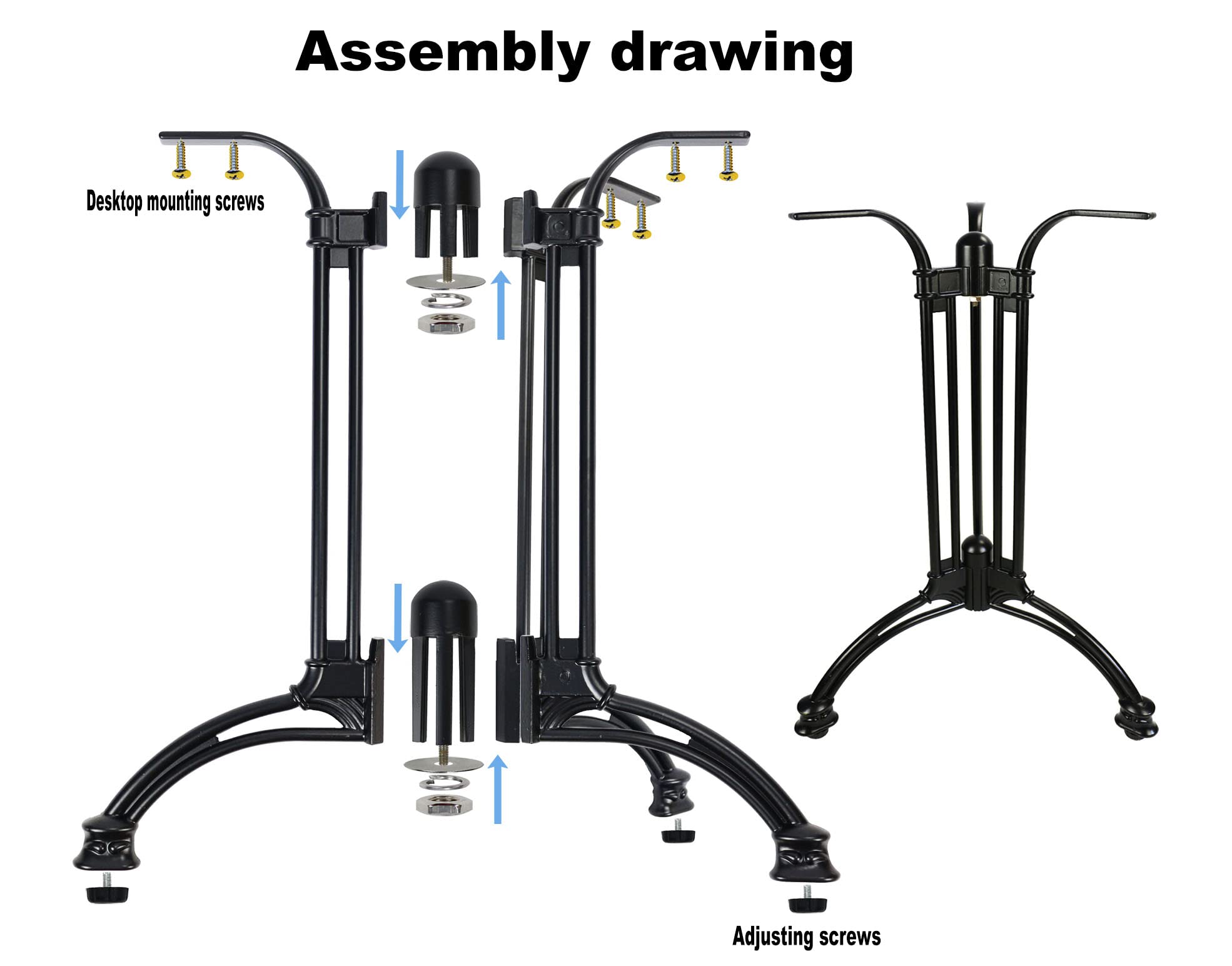 Assembly drawing

Desktop mounting screws

Adjusting screws