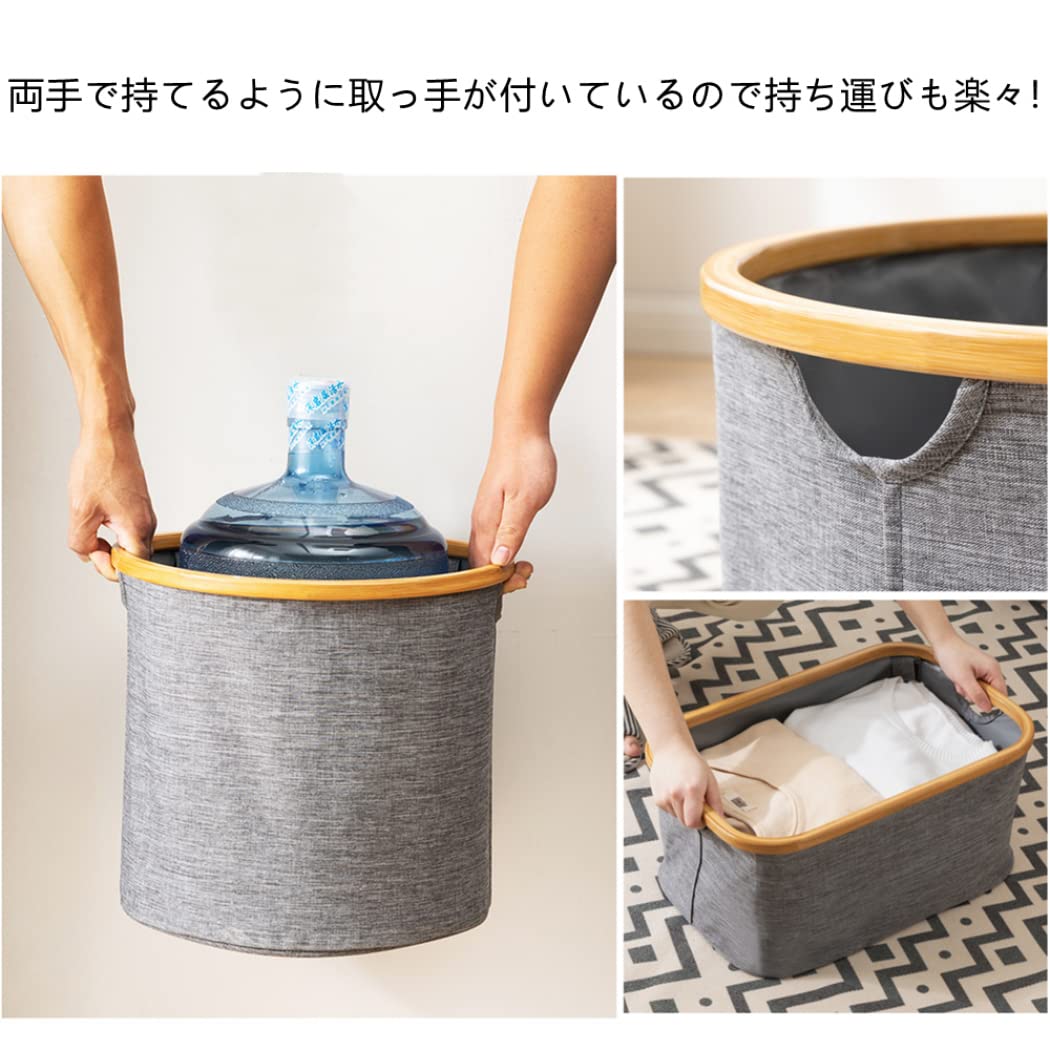 両手で持てるように取っ手が付いているので持ち運びも楽々!