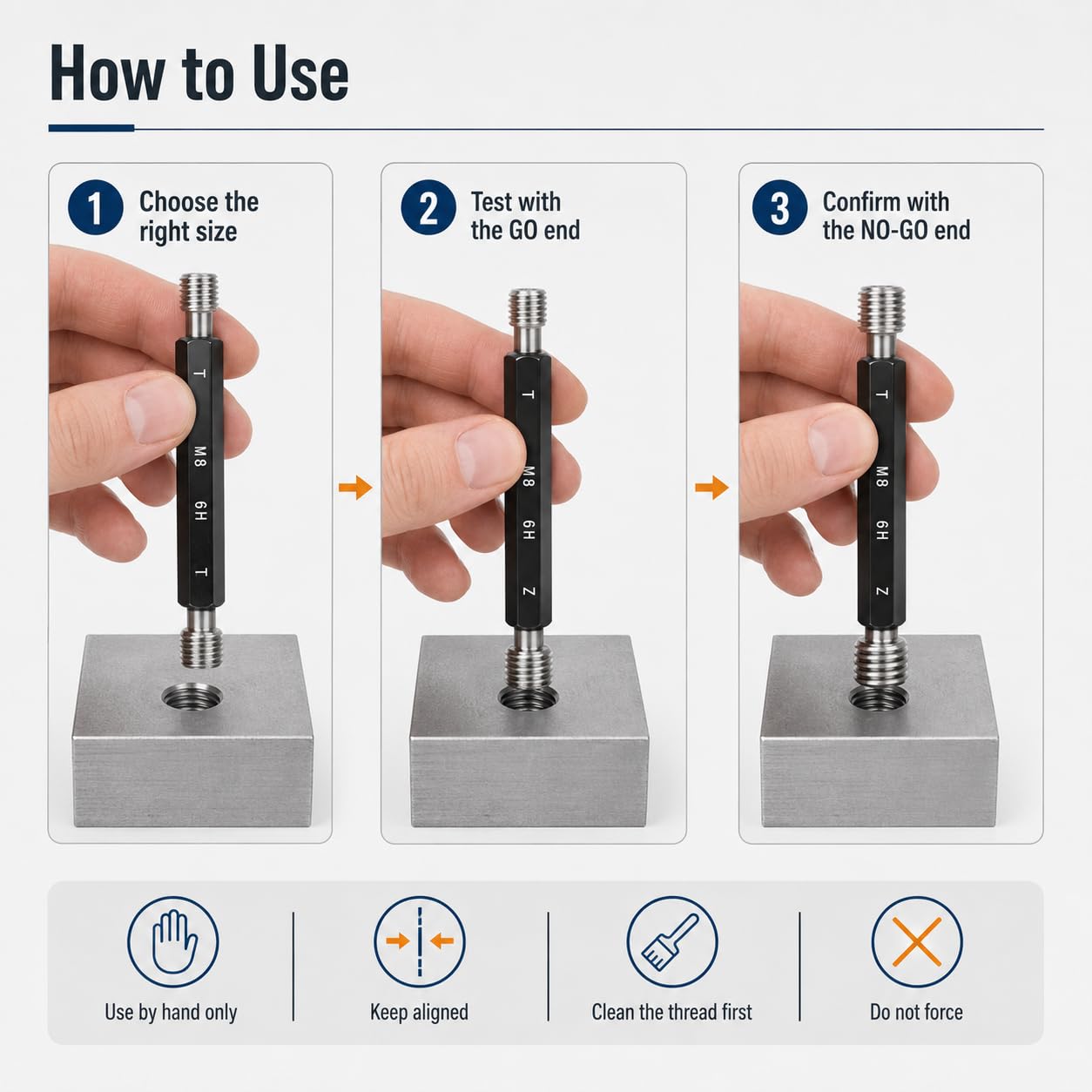 How to Use

1 Choose the right size

T
M8
6H
T

2 Test with the GO end

T
M8
6H
Z

3 Confirm with the NO-GO end

T
M8
6H
Z

Use by hand only

Keep aligned

Clean the thread first

Do not force