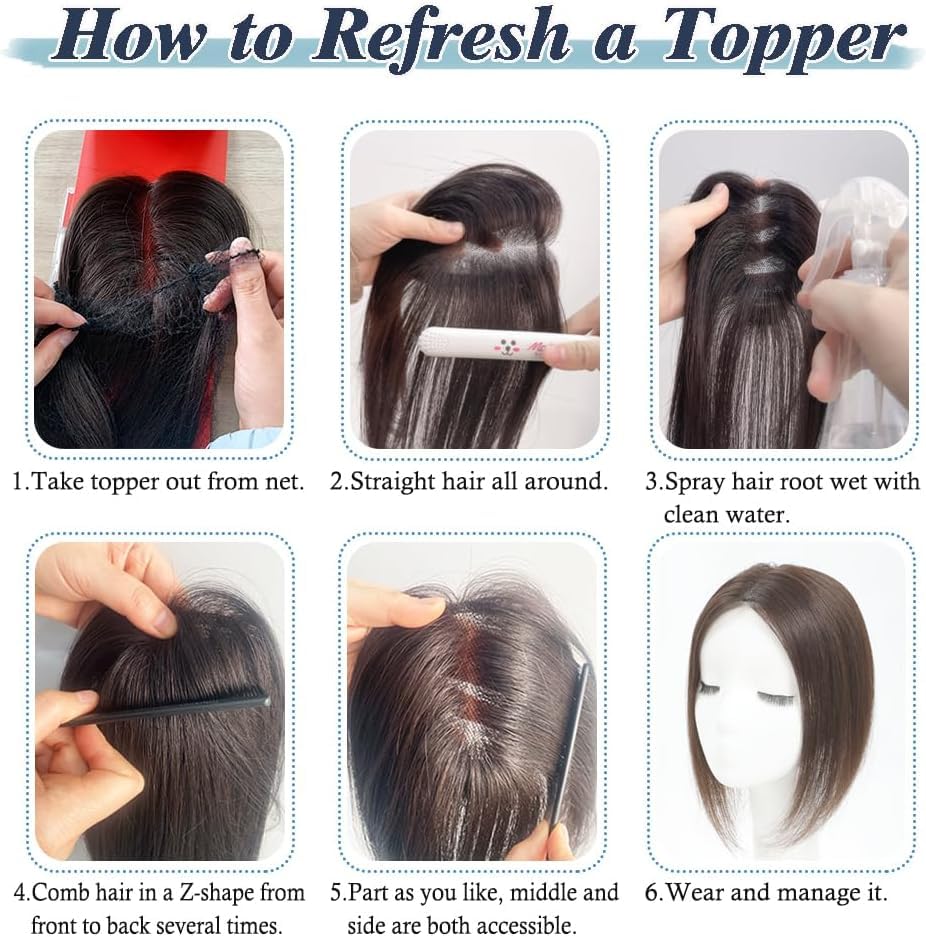 How to Refresh a Topper

1.Take topper out from net.

2.Straight hair all around.

3.Spray hair root wet with clean water.

4.Comb hair in a Z-shape from front to back several times.

5.Part as you like, middle and side are both accessible.

6.Wear and manage it.