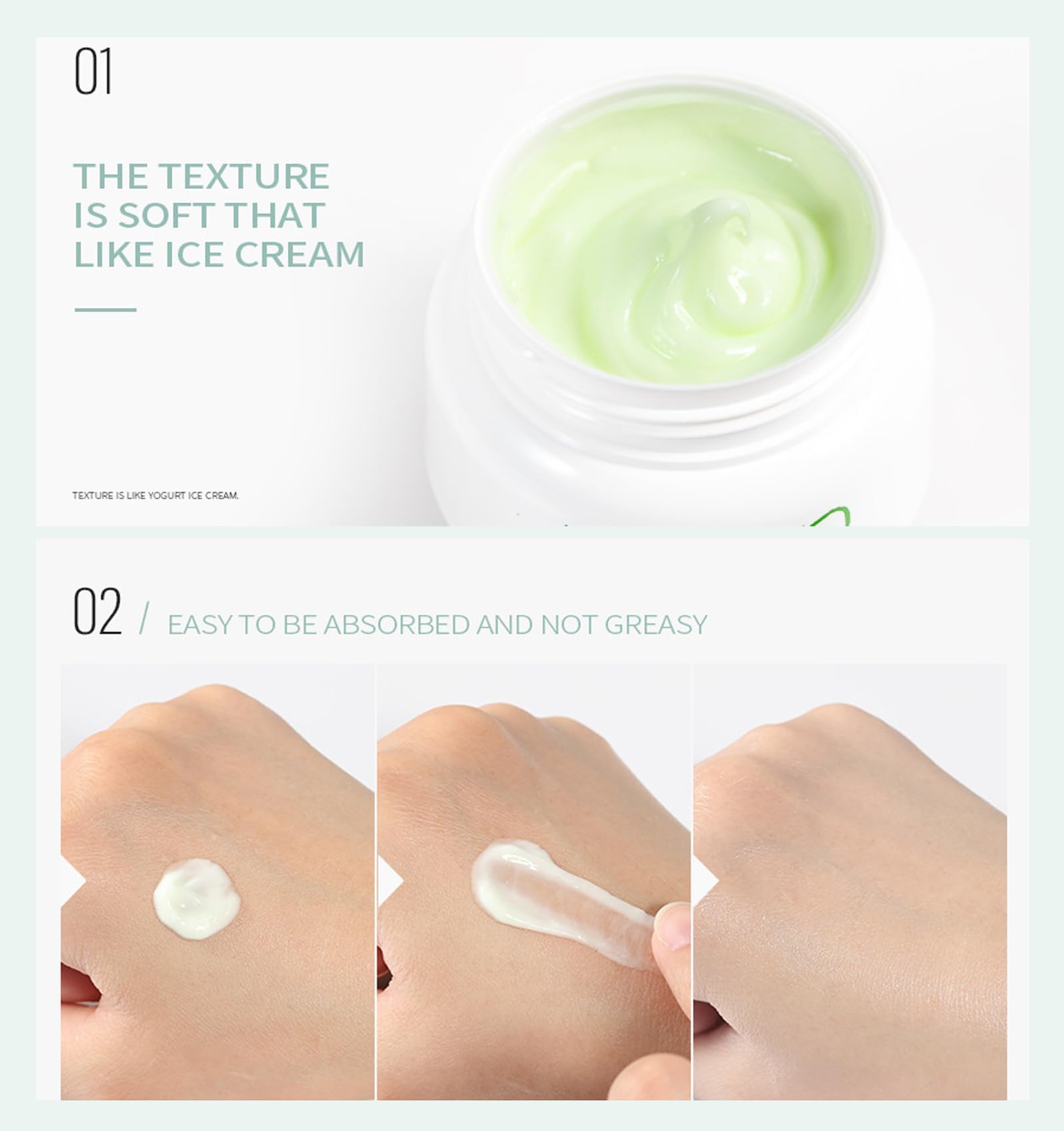 01

THE TEXTURE IS SOFT THAT LIKE ICE CREAM

TEXTURE IS LIKE YOGURT ICE CREAM.

02 / EASY TO BE ABSORBED AND NOT GREASY