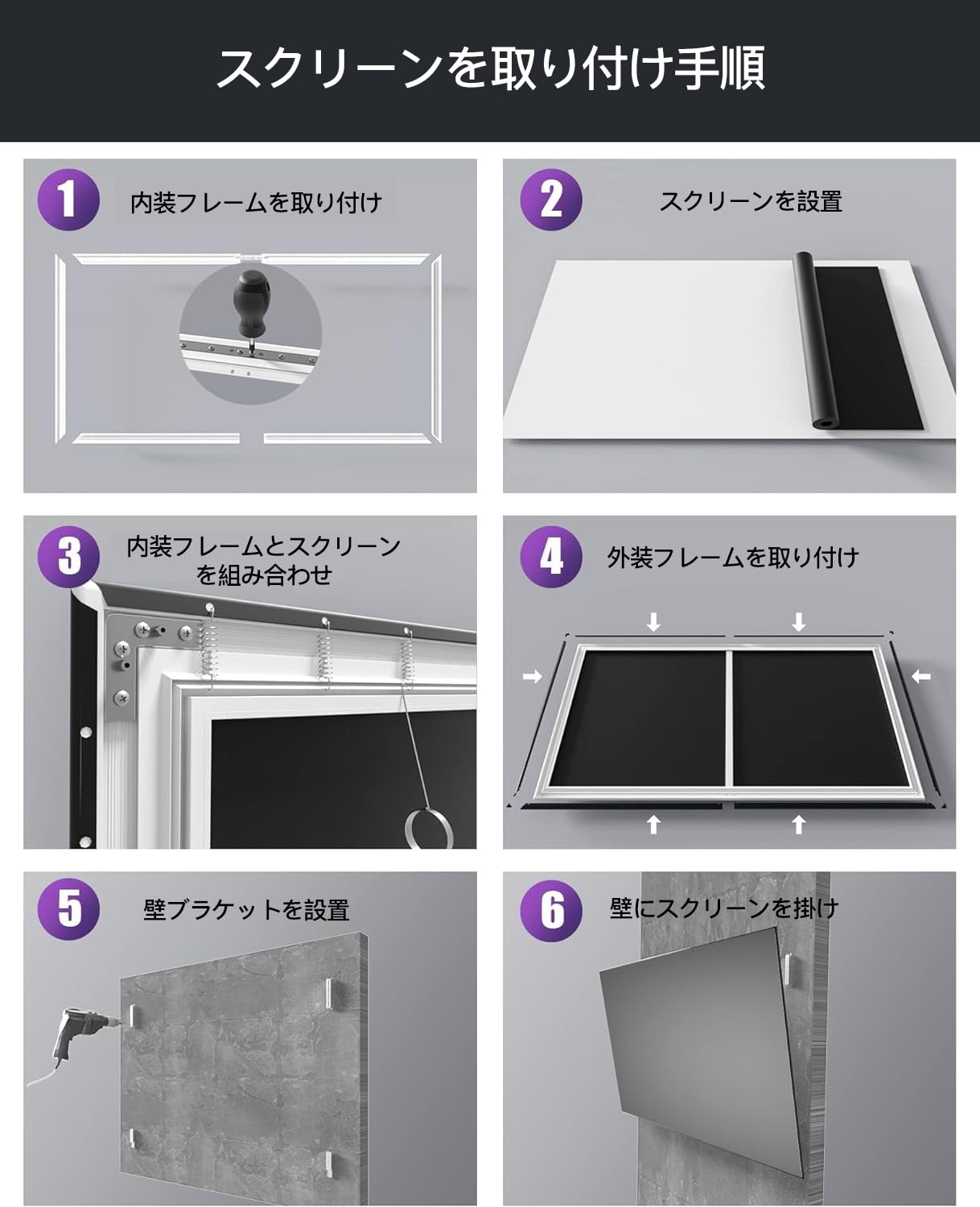 スクリーンを取り付け手順

1 内装フレームを取り付け

2 スクリーンを設置

3 内装フレームとスクリーンを組み合わせ

4 外装フレームを取り付け

5 壁ブラケットを設置

6 壁にスクリーンを掛け