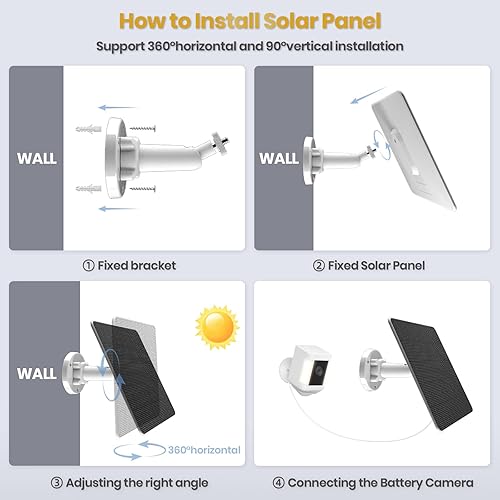 How to Install Solar Panel

Support 360°horizontal and 90°vertical installation

WALL

① Fixed bracket

WALL

② Fixed Solar Panel

WALL

360°horizontal

③ Adjusting the right angle

④ Connecting the Battery Camera