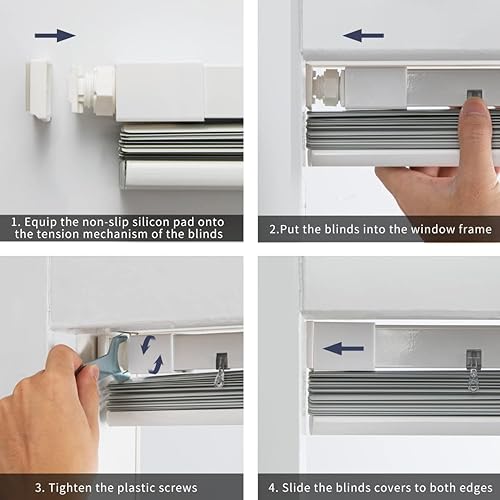 1. Equip the non-slip silicon pad onto the tension mechanism of the blinds

2.Put the blinds into the window frame

3. Tighten the plastic screws

4. Slide the blinds covers to both edges