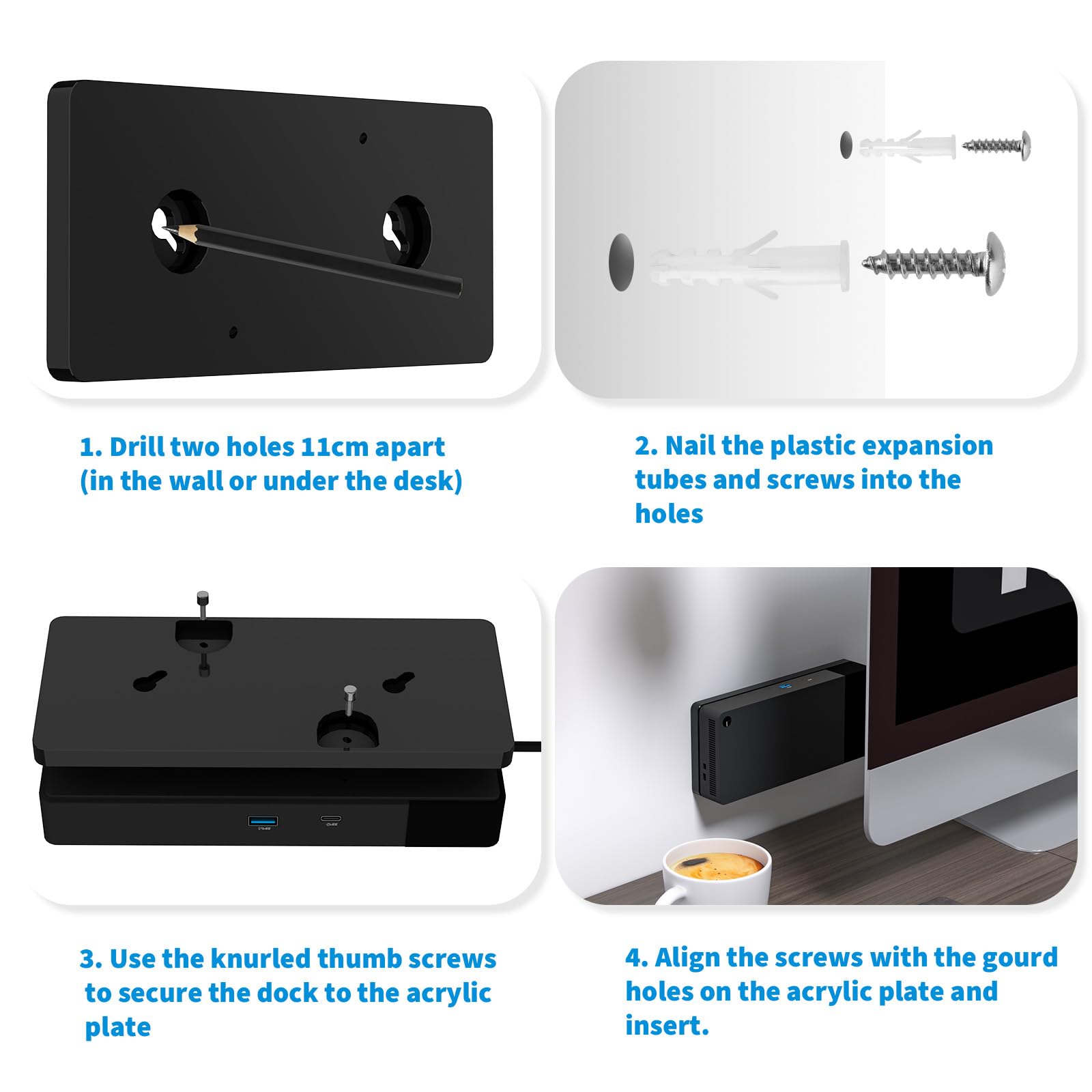 1. Drill two holes 11cm apart (in the wall or under the desk)

2. Nail the plastic expansion tubes and screws into the holes

3. Use the knurled thumb screws to secure the dock to the acrylic plate

4. Align the screws with the gourd holes on the acrylic plate and insert.